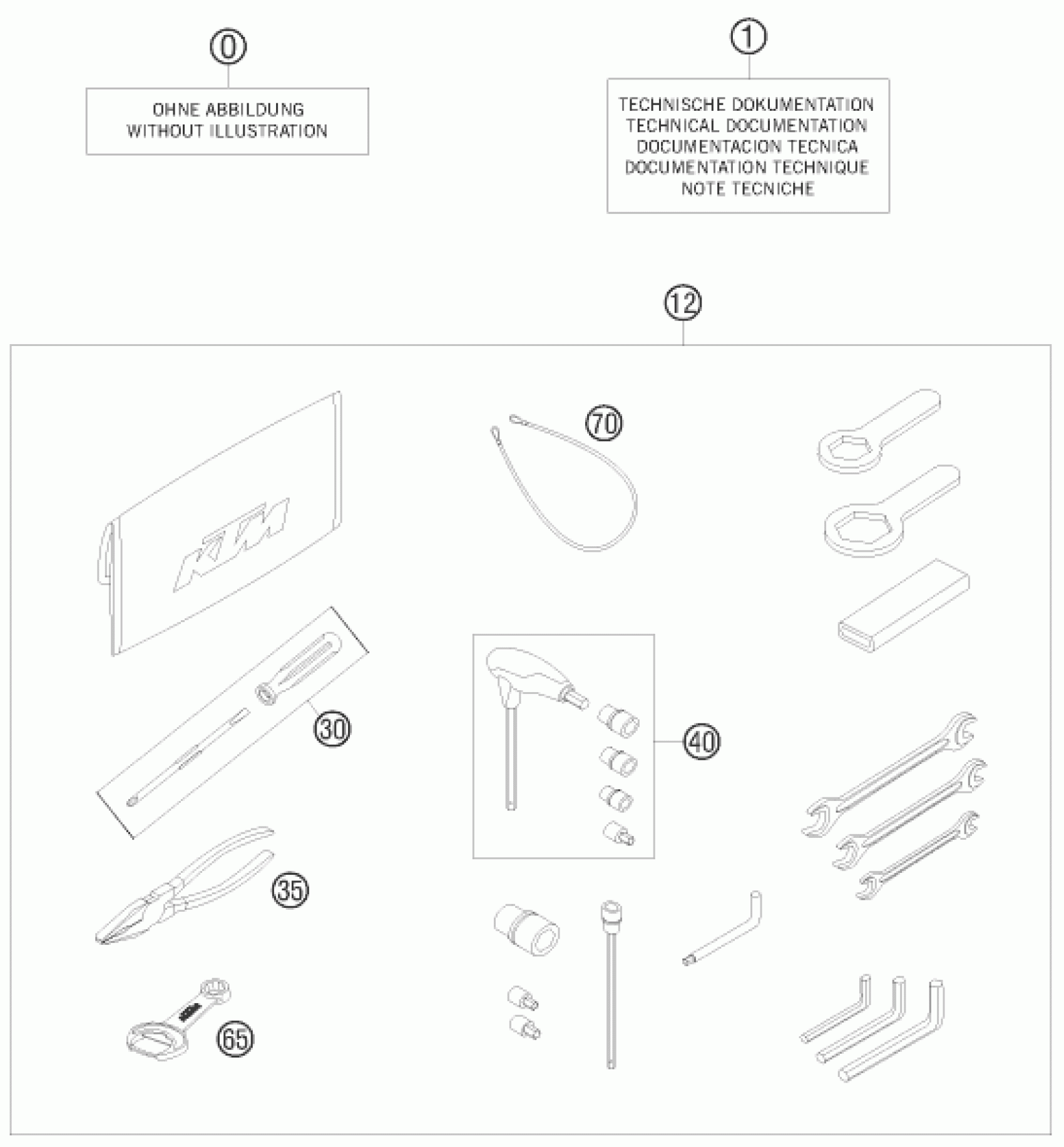 0

OHNE ABBILDUNG
WITHOUT ILLUSTRATION

1

TECHNISCHE DOKUMENTATION
TECHNICAL DOCUMENTATION
DOCUMENTACION TECNICA
DOCUMENTATION TECHNIQUE
NOTE TECNICHE

12

KTM

70

30

40

35

65