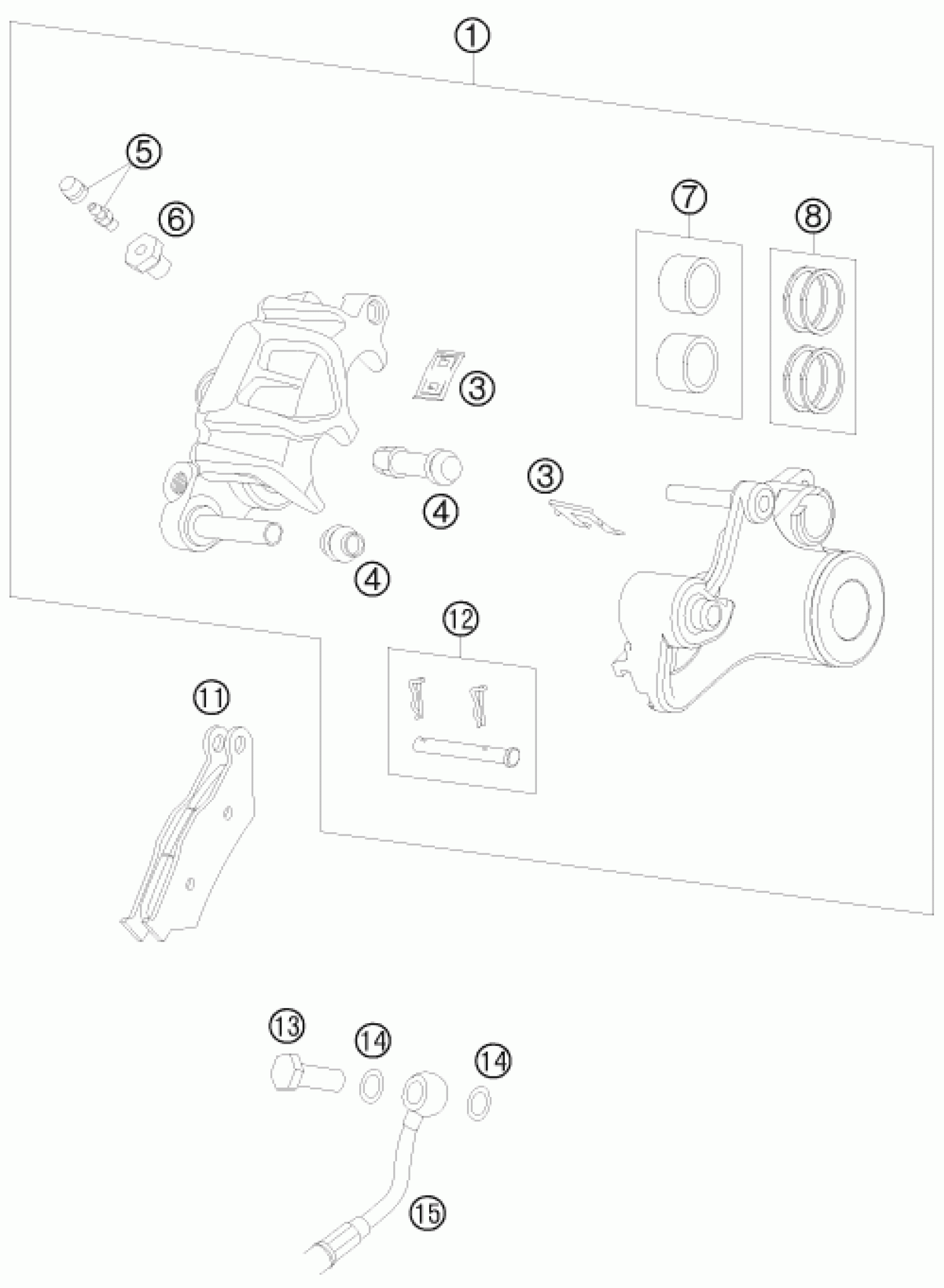 1
5
6
7
8
3
4
3
4
12
11
13
14
14
15