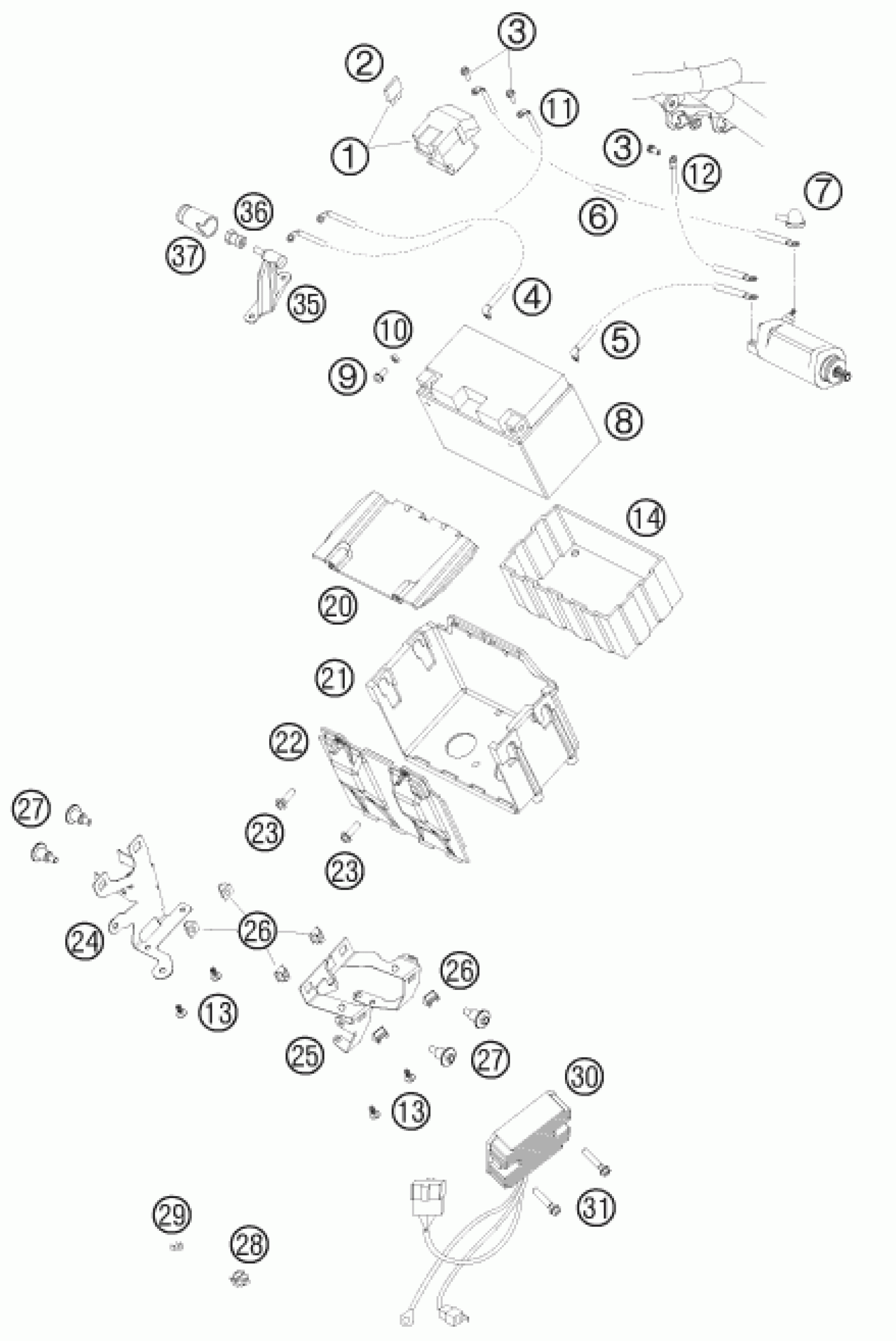 3
2
11
1
3
12
7
36
6
37
35
4
10
5
9
8
14
20
21
22
27
23
23
24
26
26
13
25
27
30
13
31
29
28