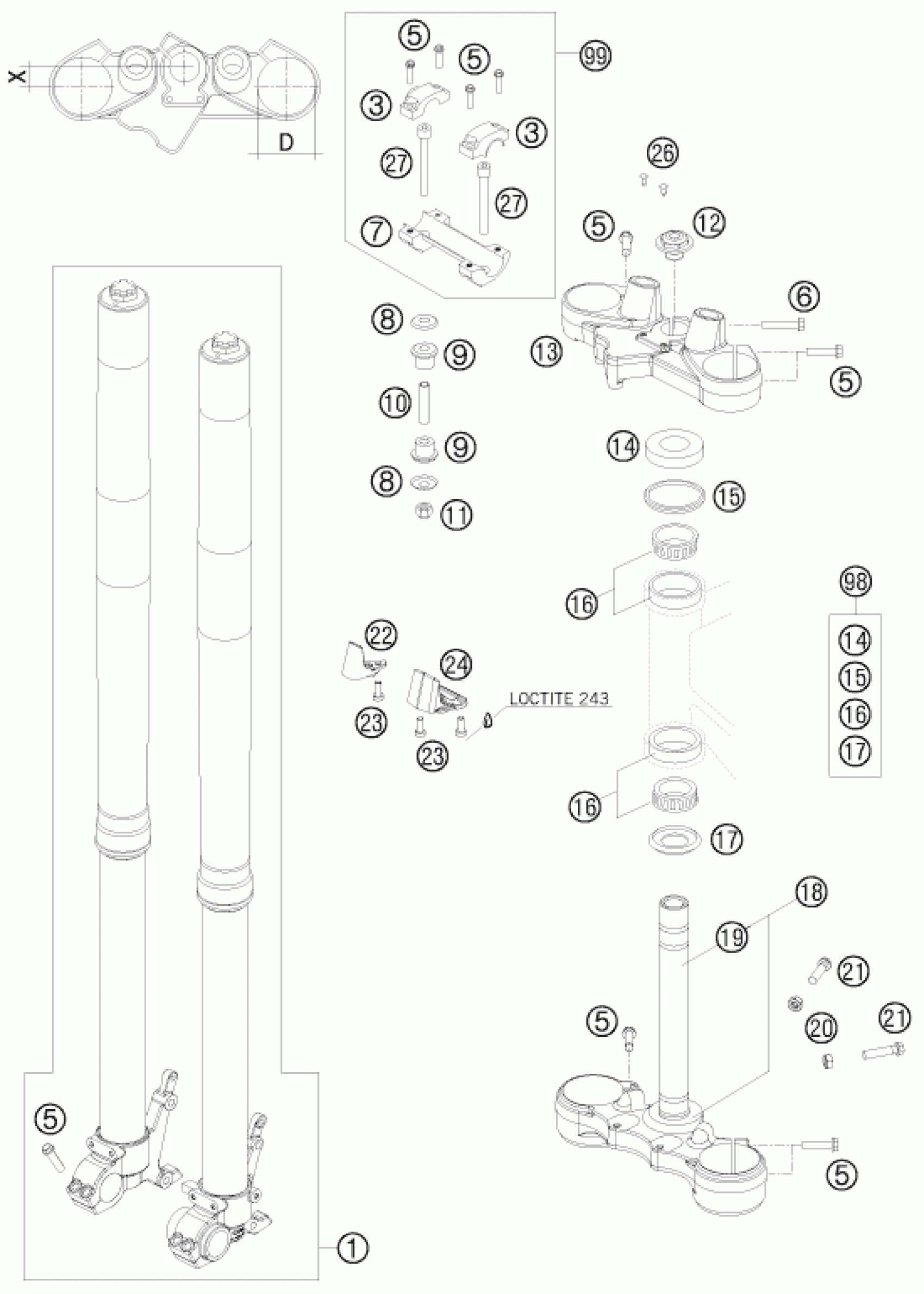 X
D
5
5
99
3
3
27
27
7
26
5
12
6
13
5
8
9
10
9
8
11
14
15
16
98
14
15
16
17
22
24
LOCTITE 243
23
23
16
17
18
19
21
20
21
5
5
5
1