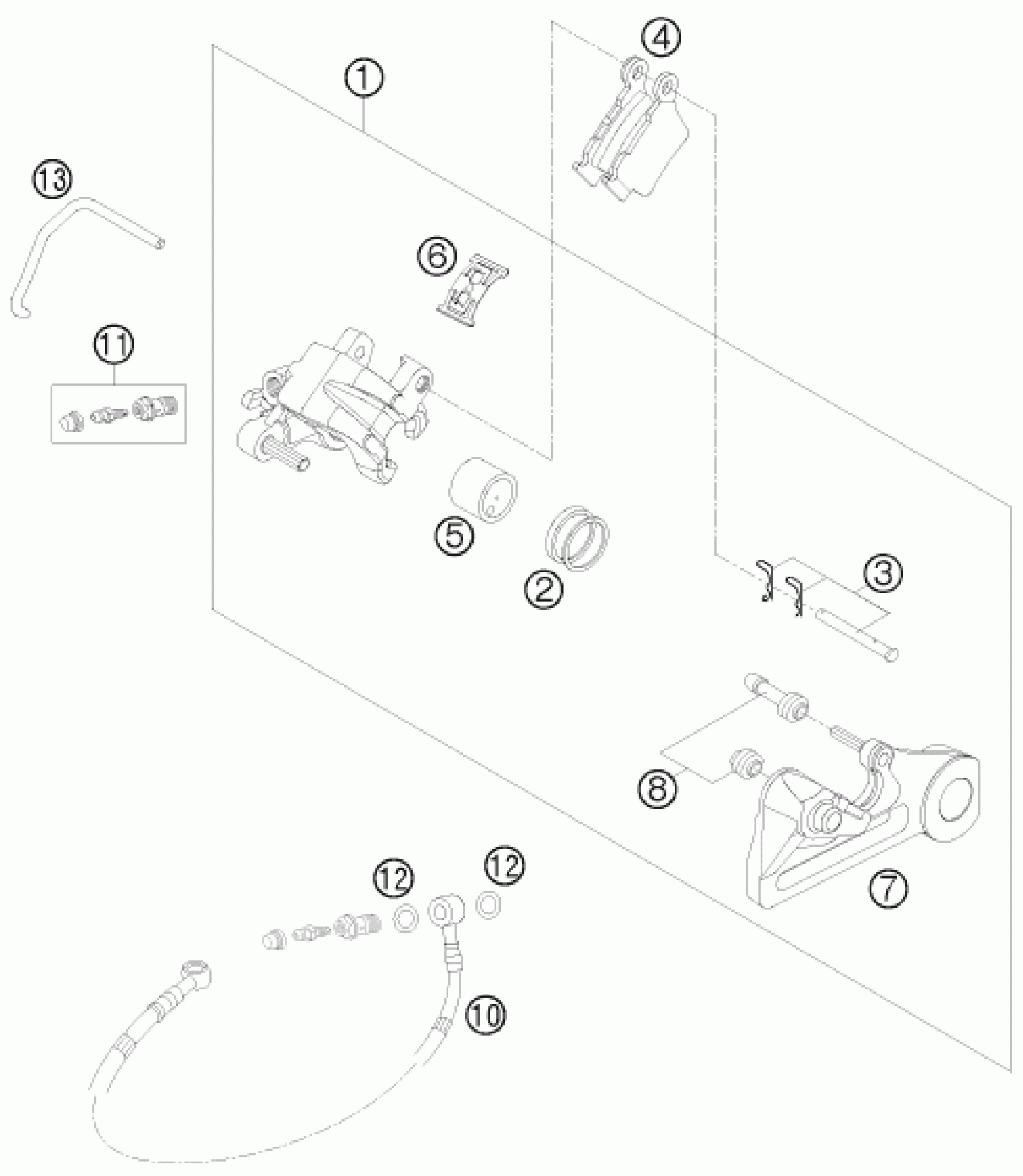 4
1
13
6
11
5
2
3
8
7
12
12
10