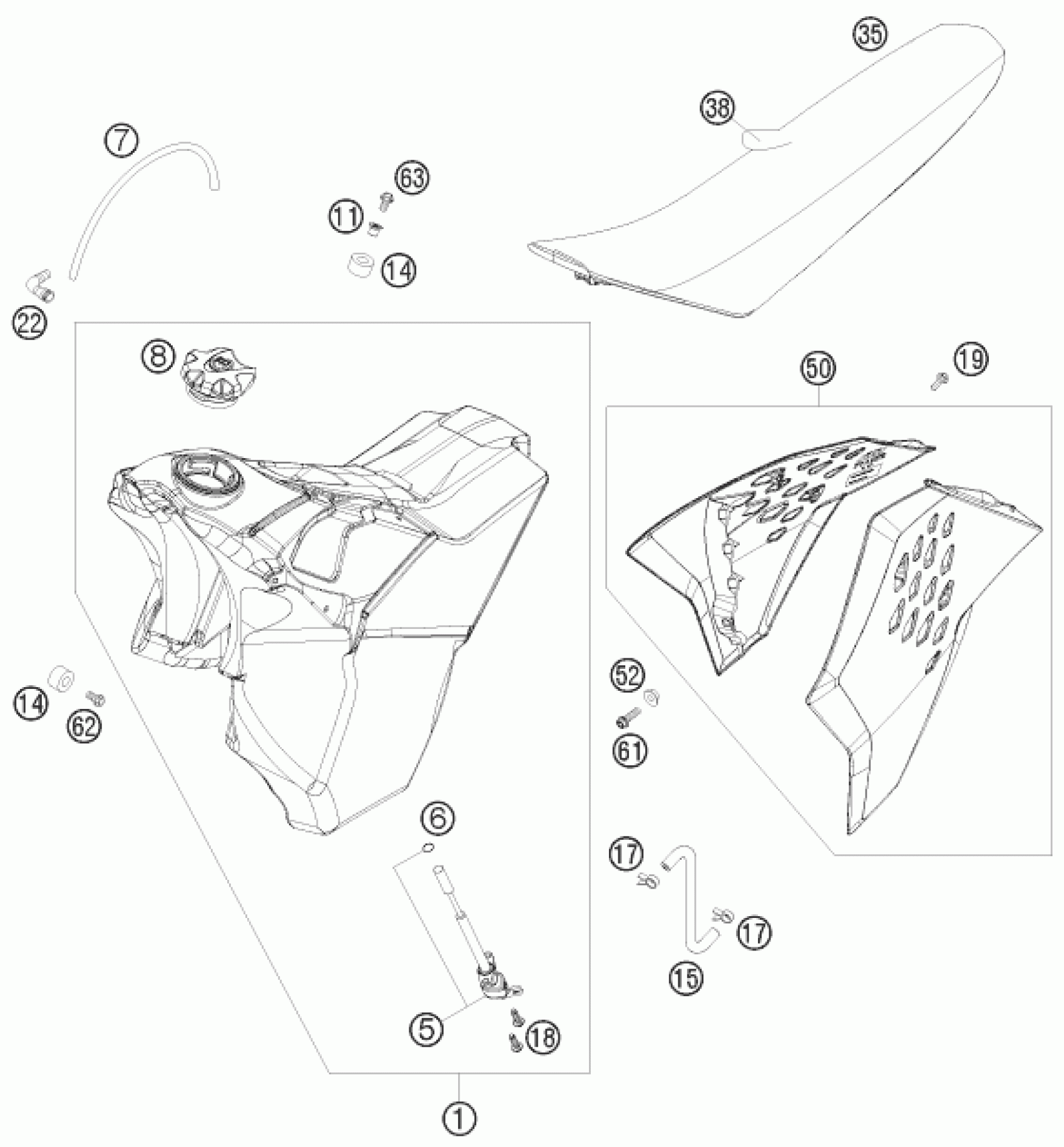 35
38
7
63
11
14
22
8
50
19
14
62
52
61
6
17
17
15
5
18
1