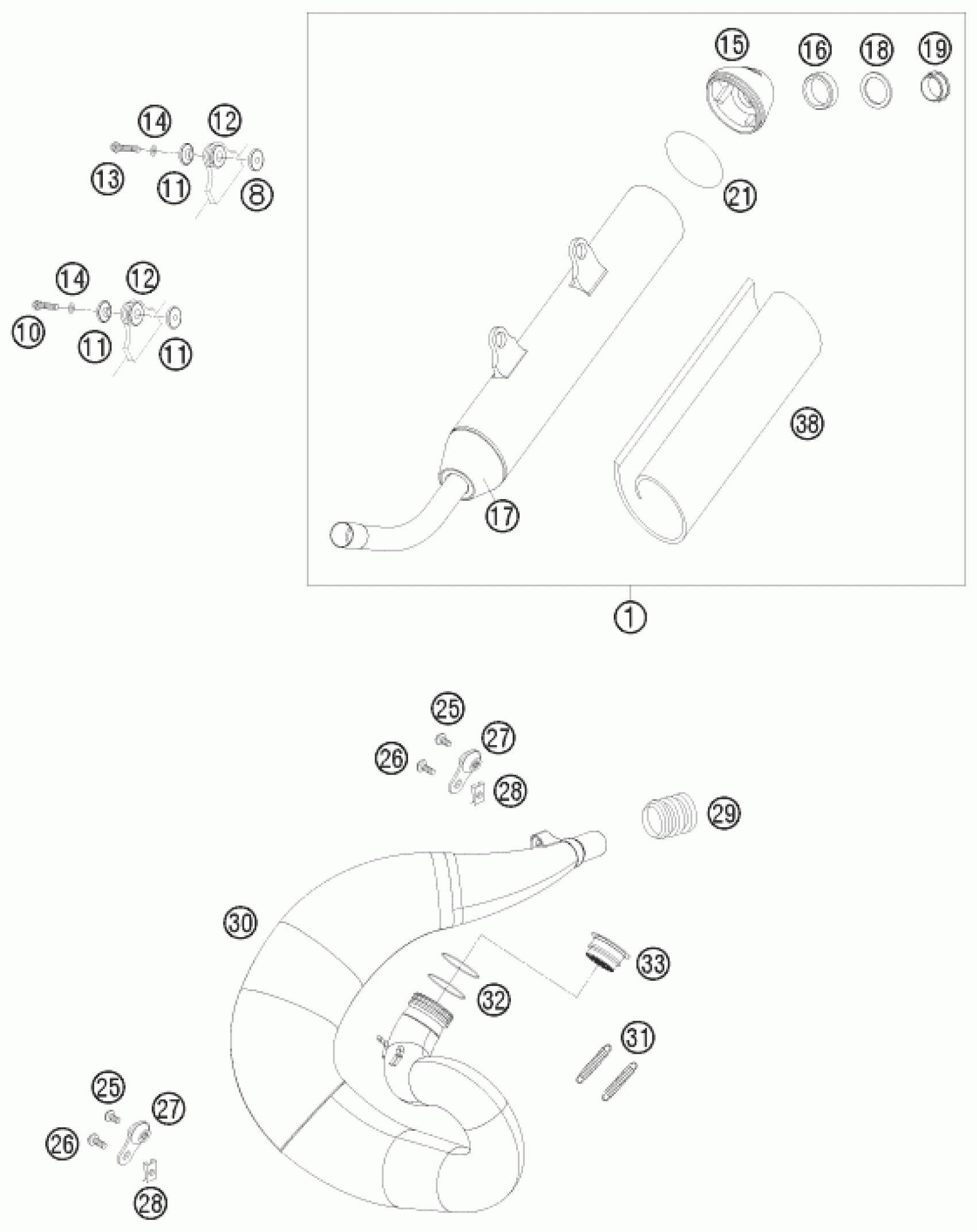 15
16
18
19
14
12
13
11
8
21
14
12
10
11
11
38
17
1
25
27
26
28
29
30
33
32
31
25
27
26
28