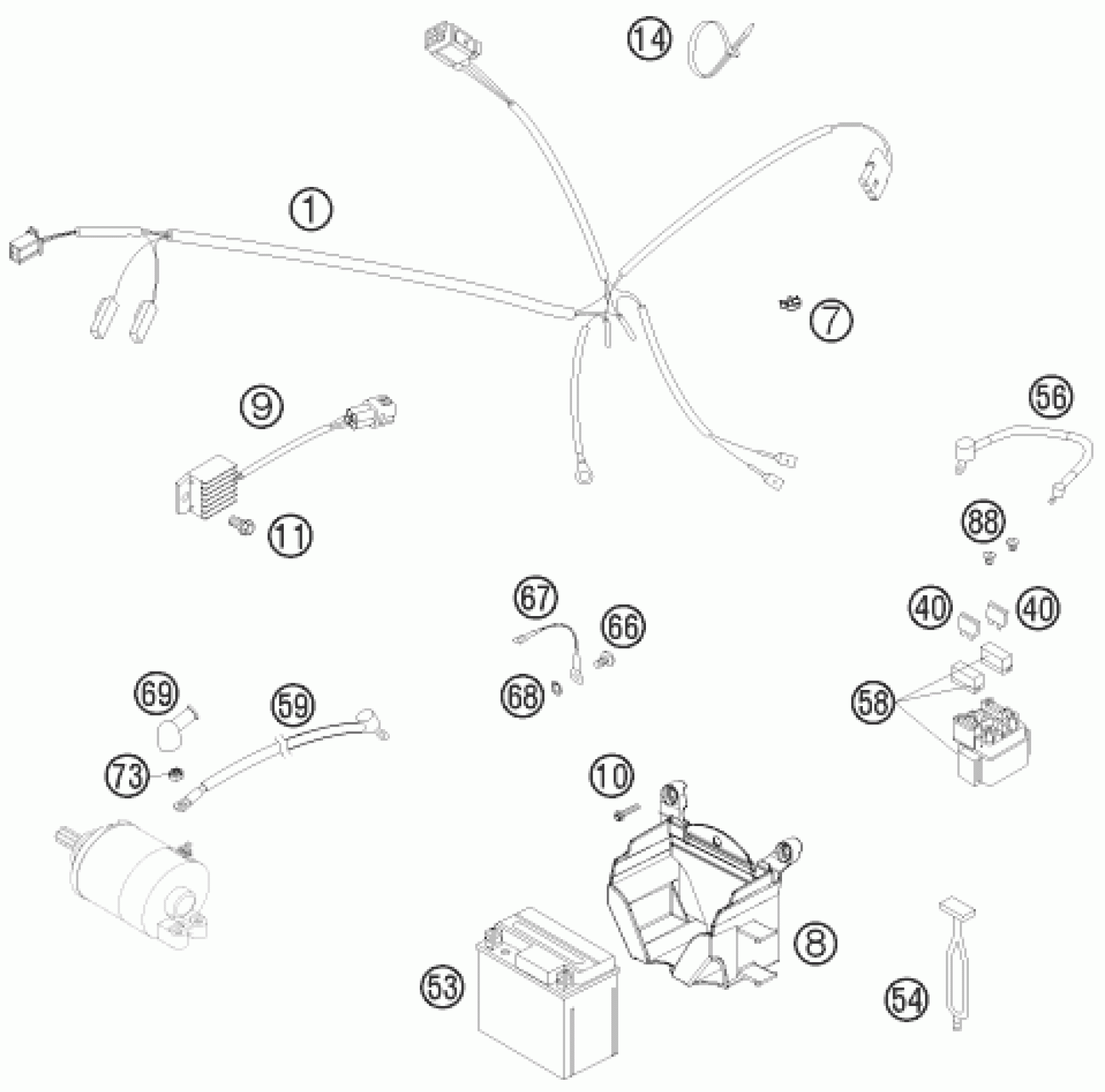 14
1
7
9
56
11
88
67
66
40
40
68
69
59
58
73
10
8
53
54