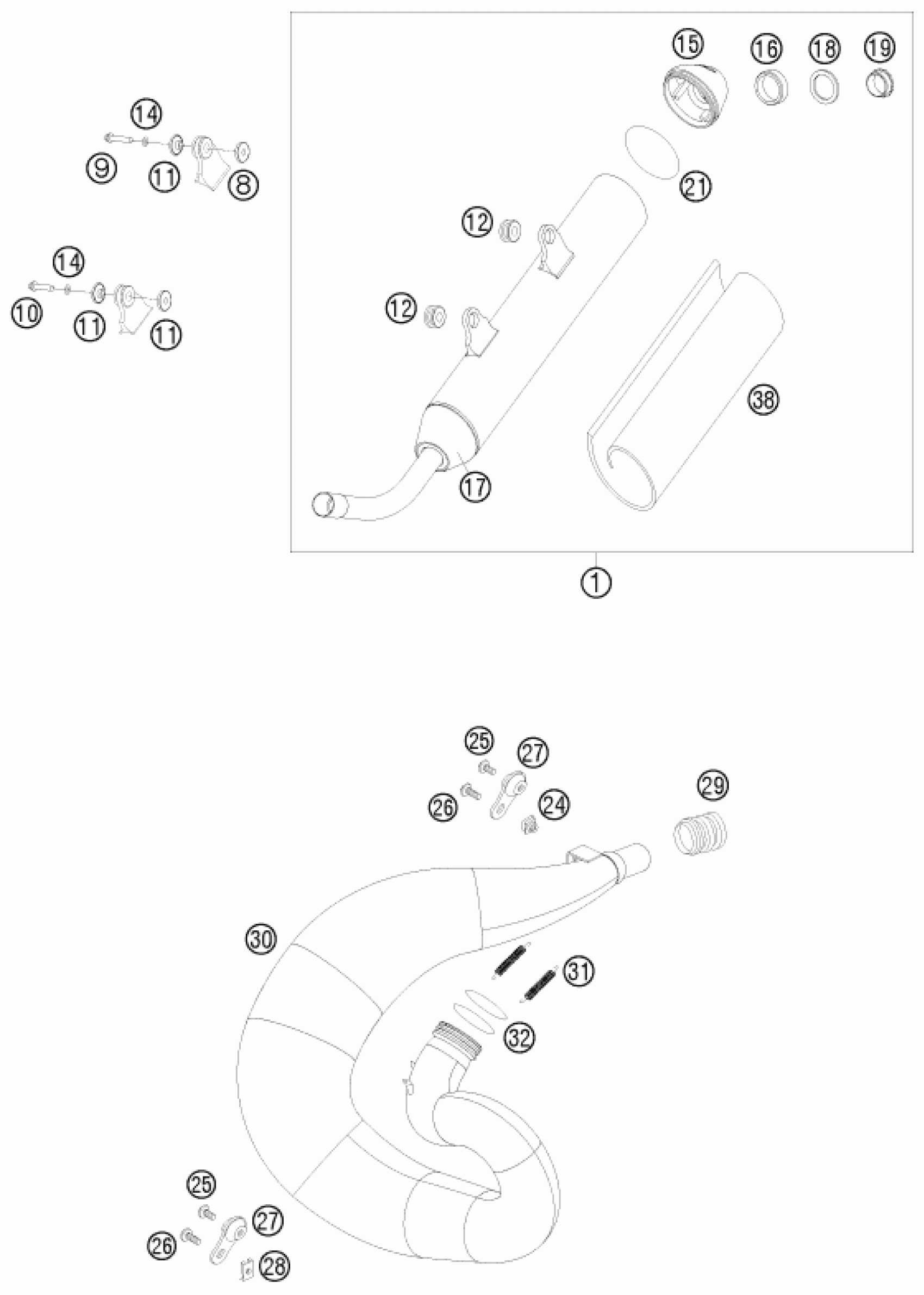 14
9
11
8
14
10
11
11
15
16
18
19
21
12
12
38
17
1
25
27
26
24
29
30
31
32
25
27
26
28