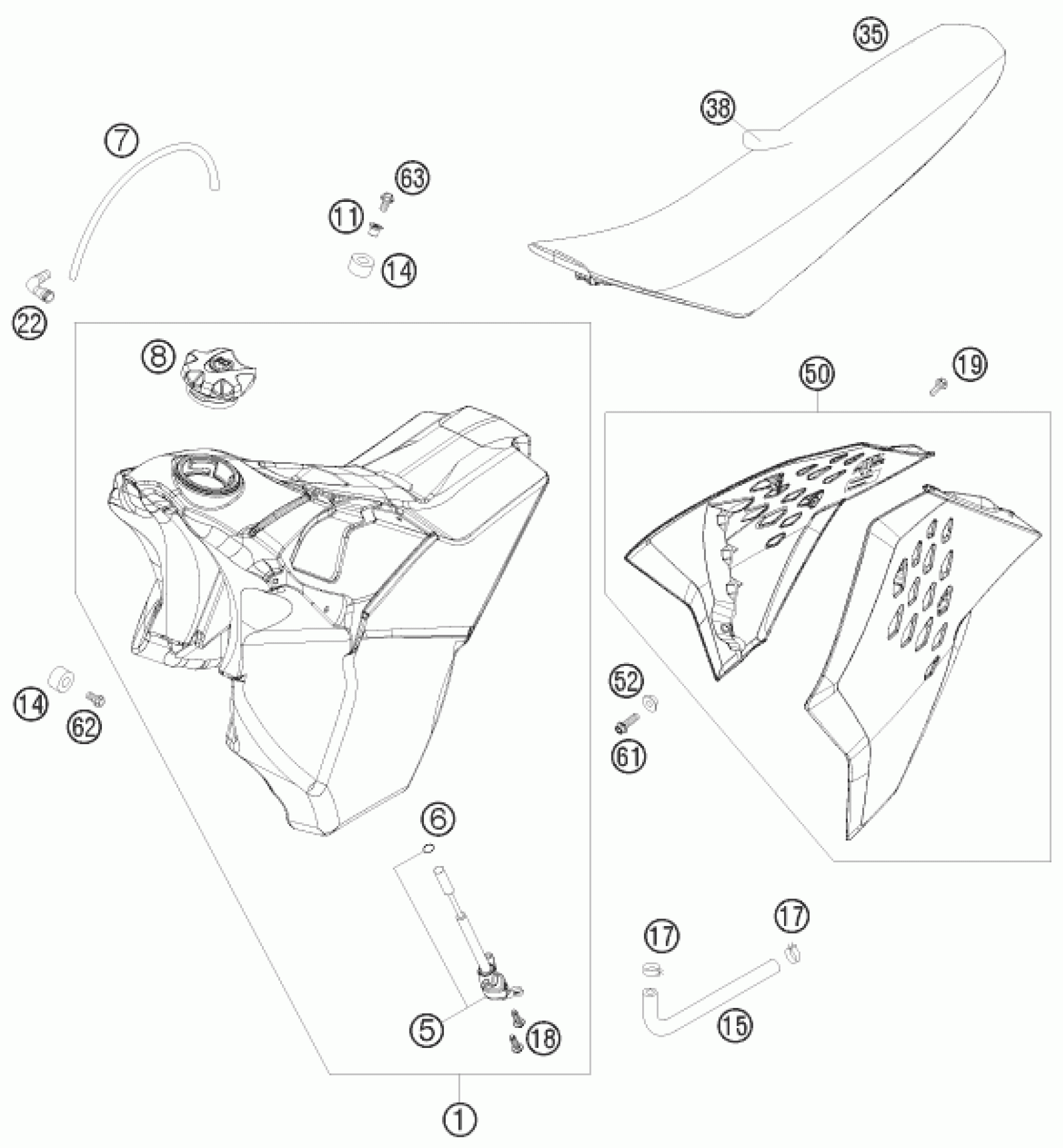 35
38
7
63
11
14
22
8
50
19
14
62
52
61
6
17
17
5
18
15
1