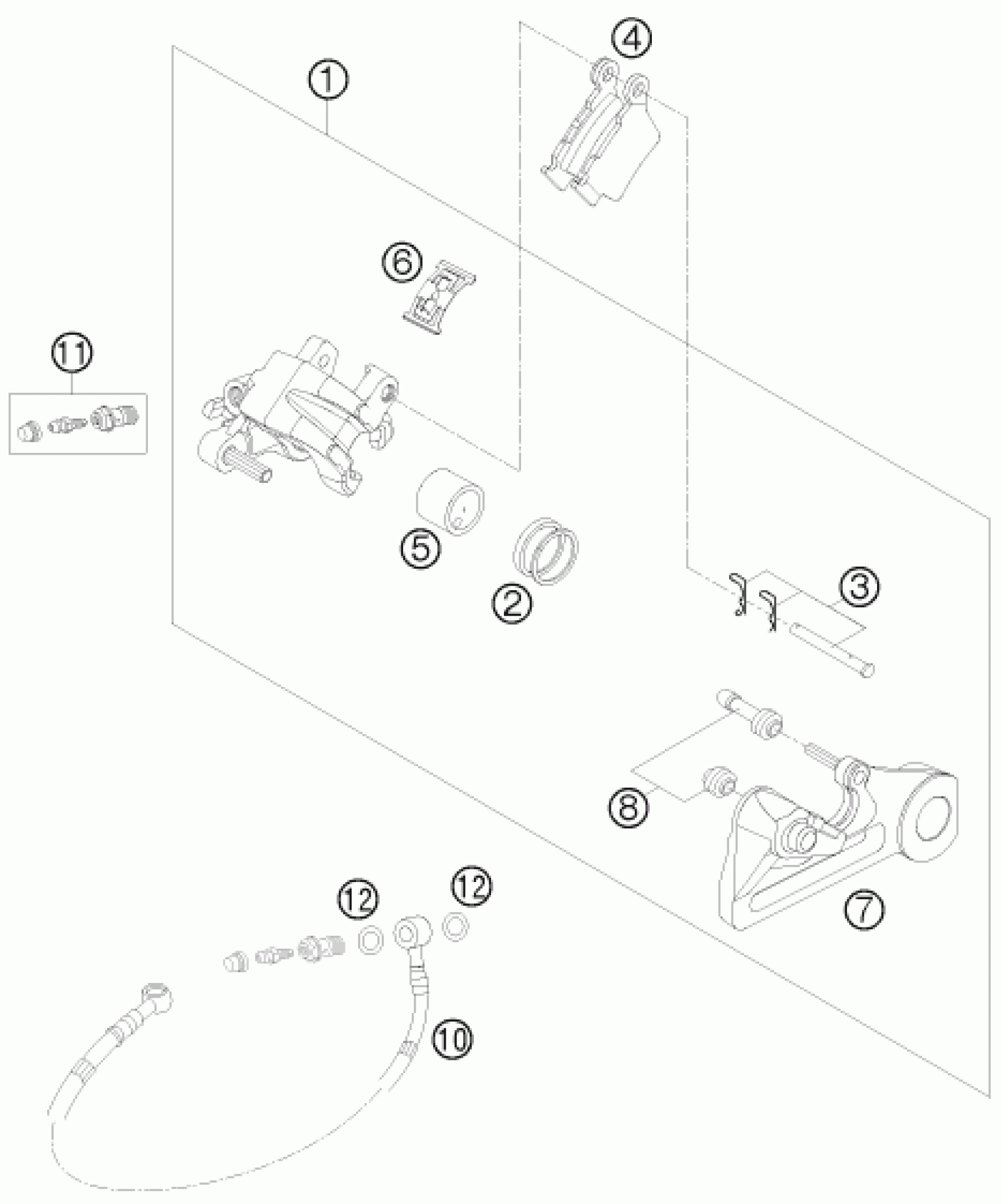 4
1
6
11
5
2
3
8
7
12
12
10