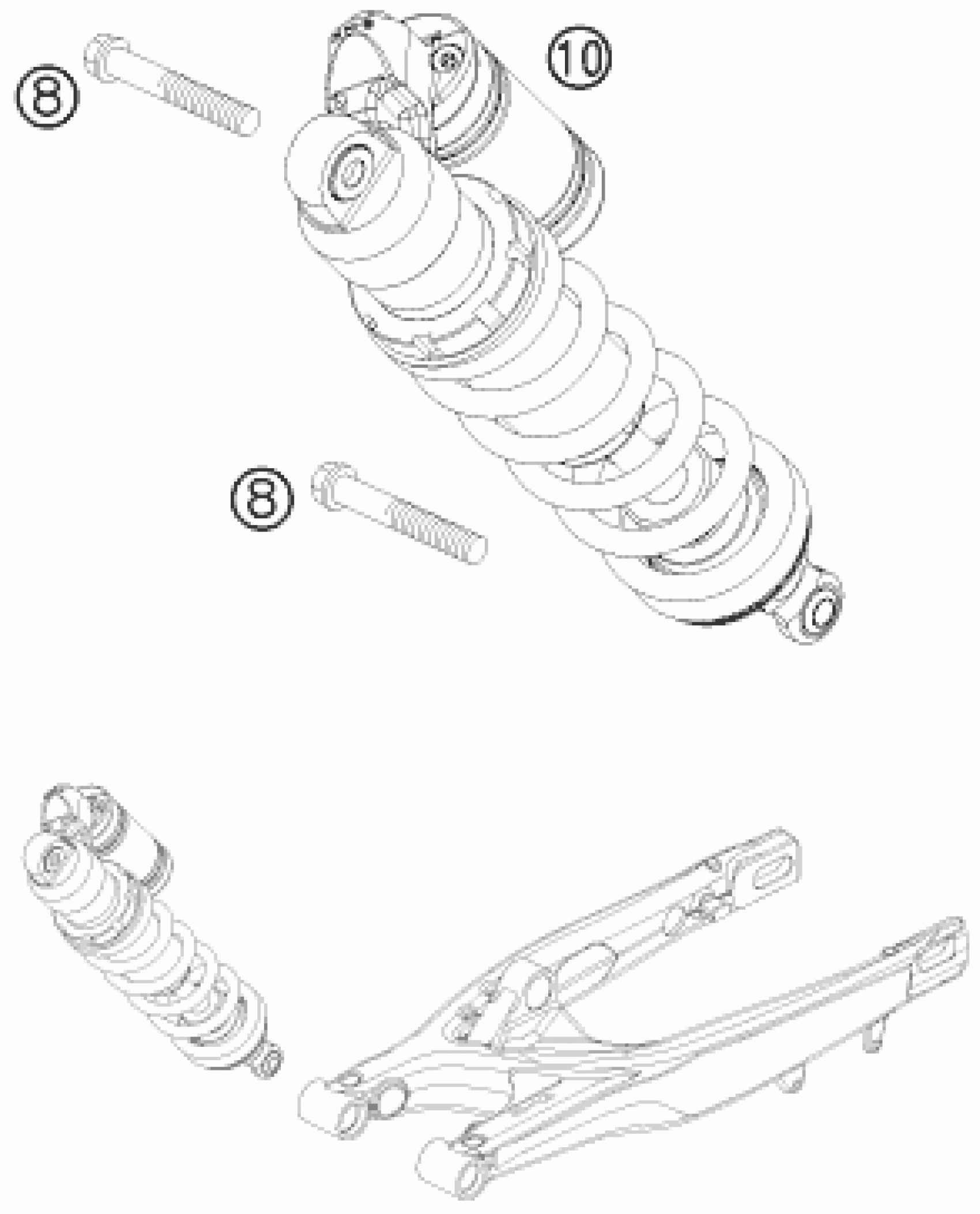 8

10

8