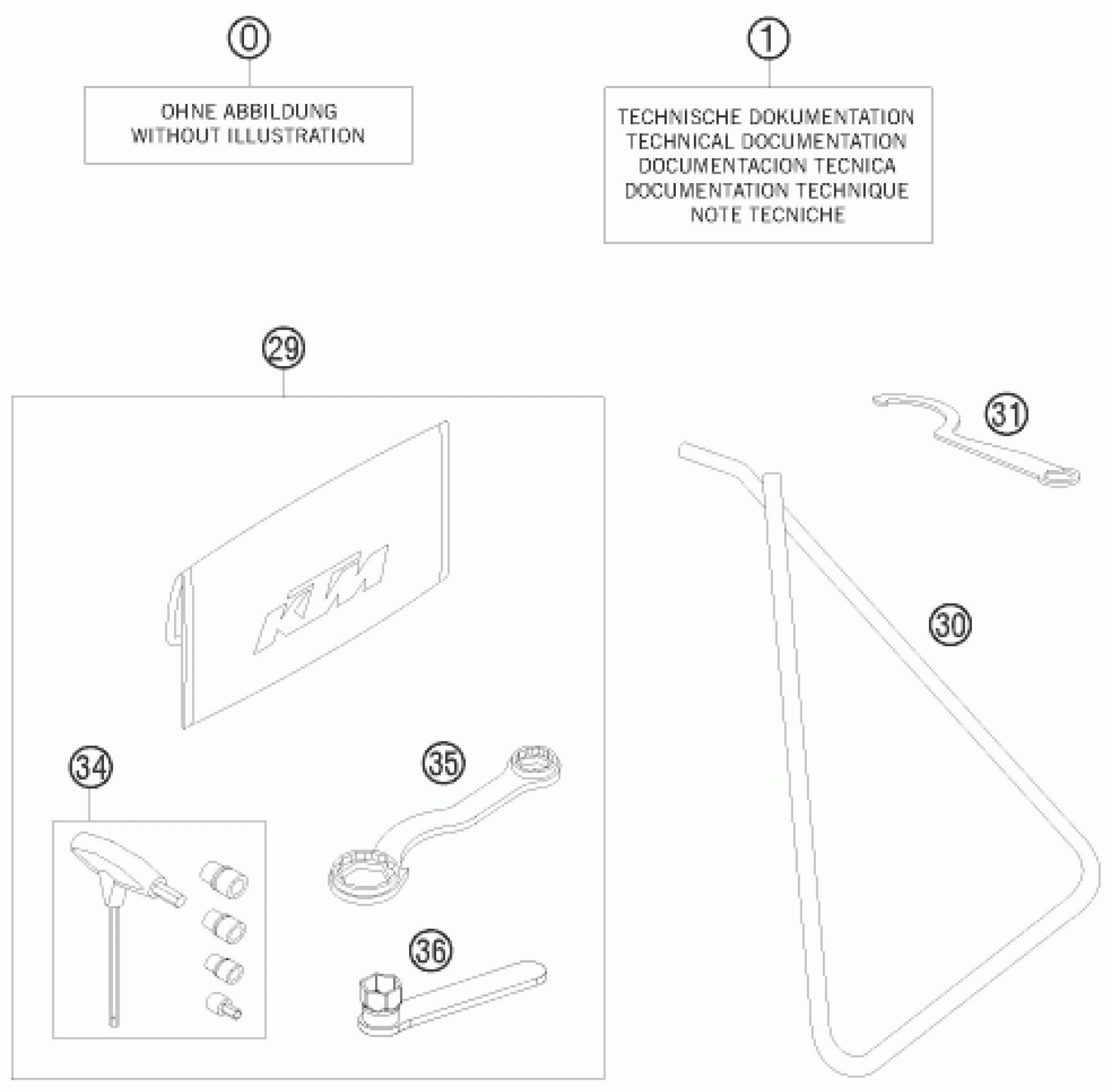 0

OHNE ABBILDUNG
WITHOUT ILLUSTRATION

1

TECHNISCHE DOKUMENTATION
TECHNICAL DOCUMENTATION
DOCUMENTACION TECNICA
DOCUMENTATION TECHNIQUE
NOTE TECNICHE

29

KTM

31

30

34

35

36