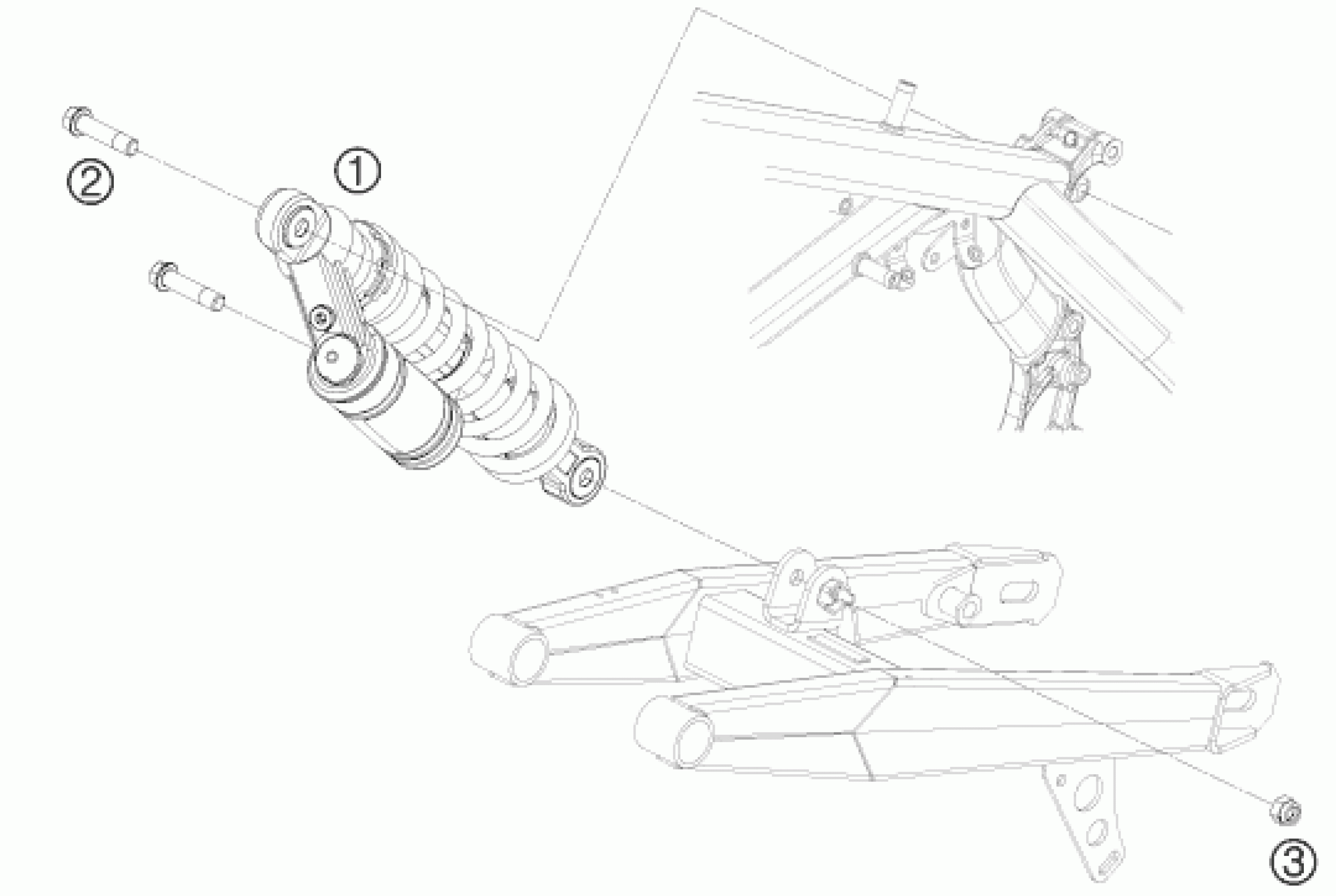 ② ① ③