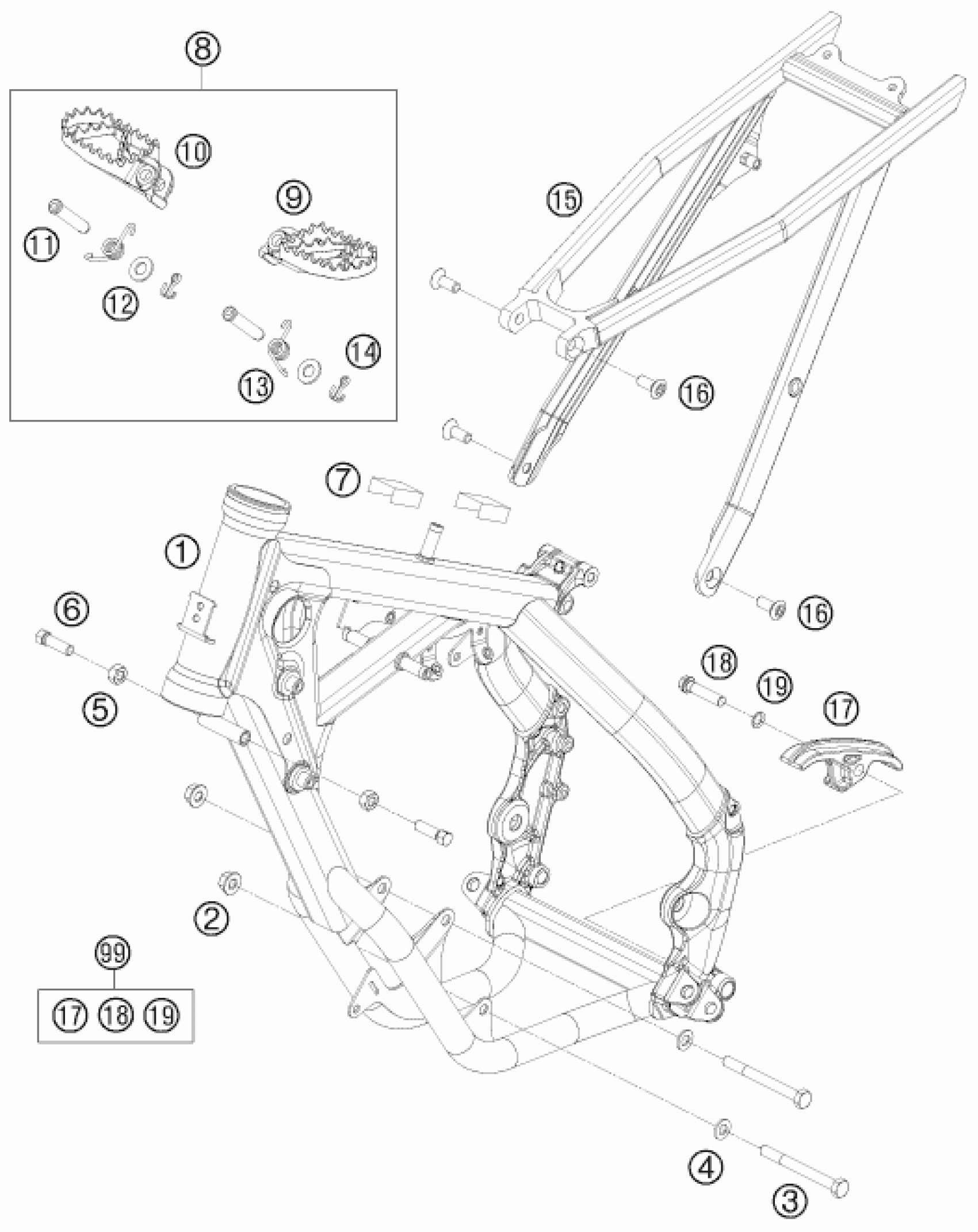 8
10
9
11
12
14
13
15
16
7
1
6
5
16
18
19
17
2
99
17 18 19
4
3