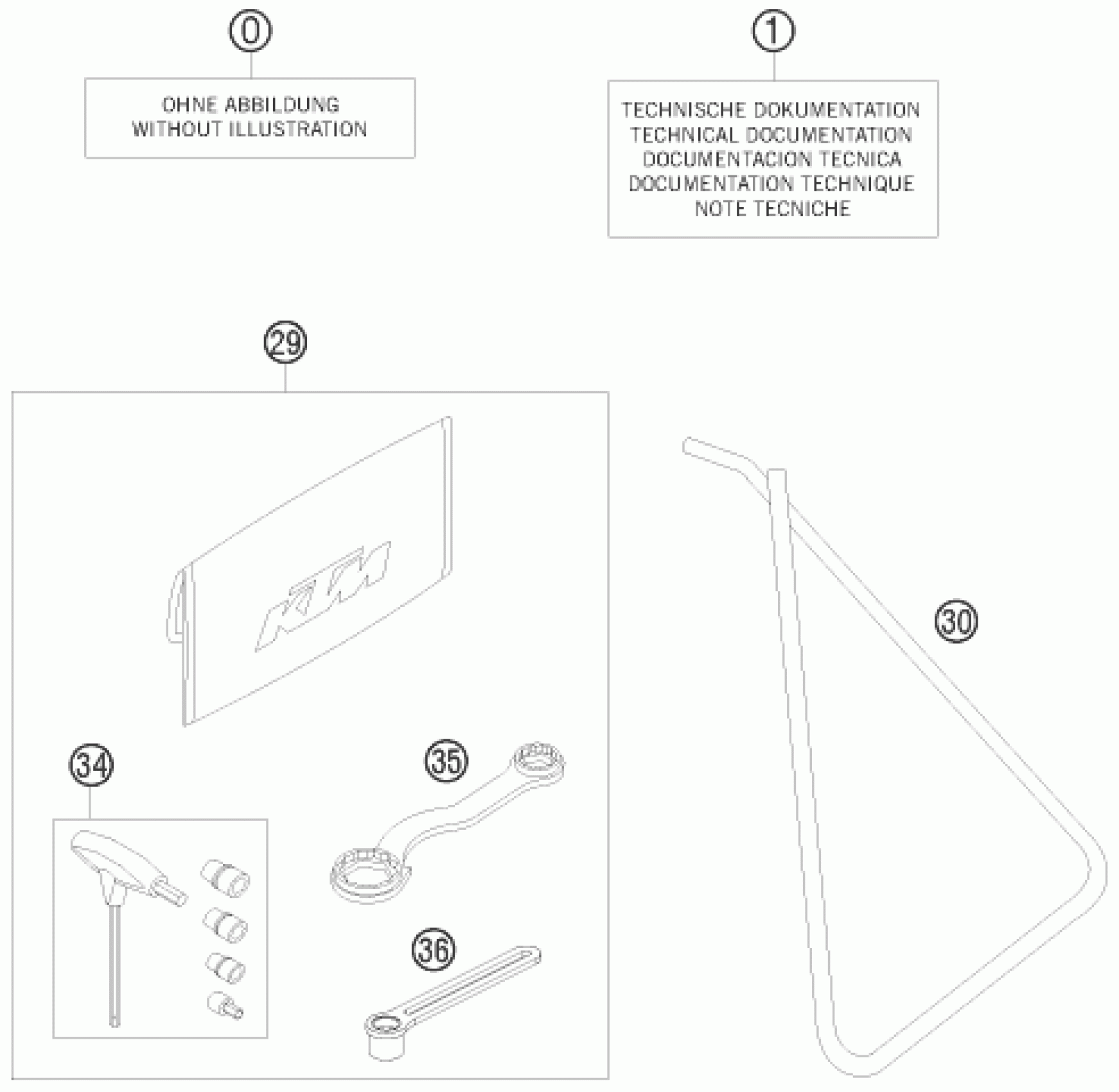 0

OHNE ABBILDUNG
WITHOUT ILLUSTRATION

1

TECHNISCHE DOKUMENTATION
TECHNICAL DOCUMENTATION
DOCUMENTACION TECNICA
DOCUMENTATION TECHNIQUE
NOTE TECNICHE

29

KTM

30

34

35

36