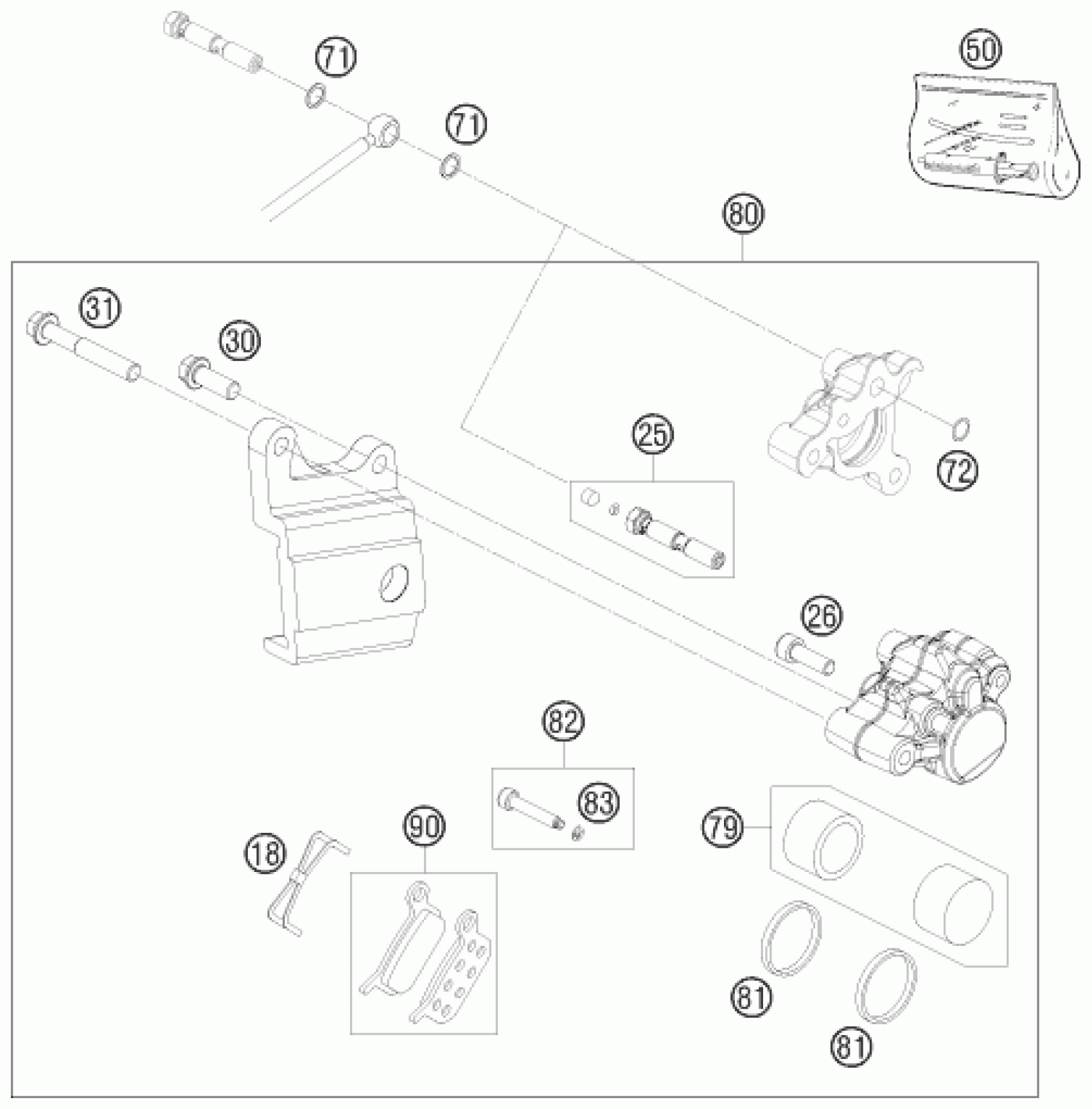 71
71
50
80
31
30
25
72
26
82
83
79
90
18
81
81