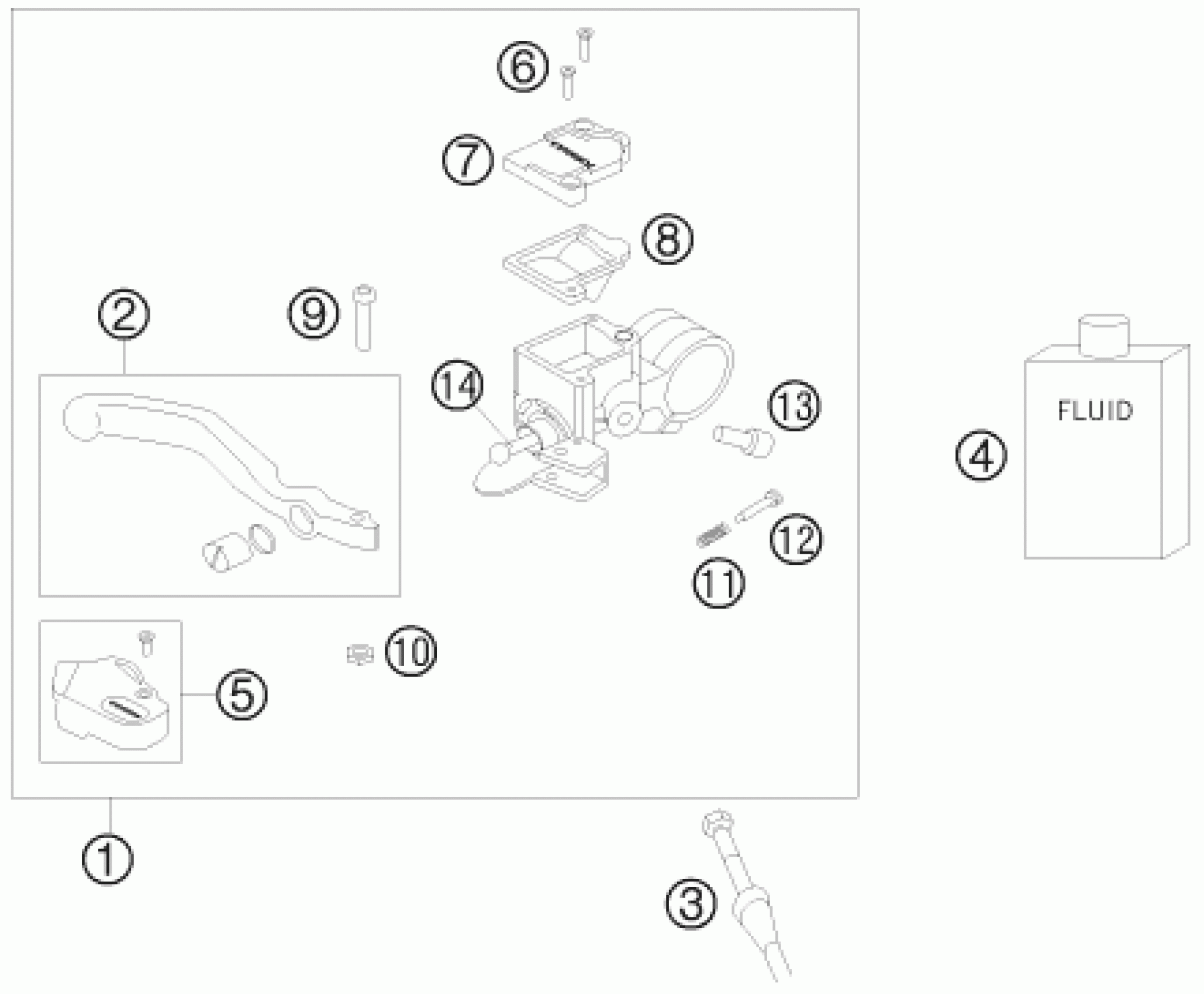 6
7
8
2
9
14
13
FLUID
4
12
11
10
5
1
3