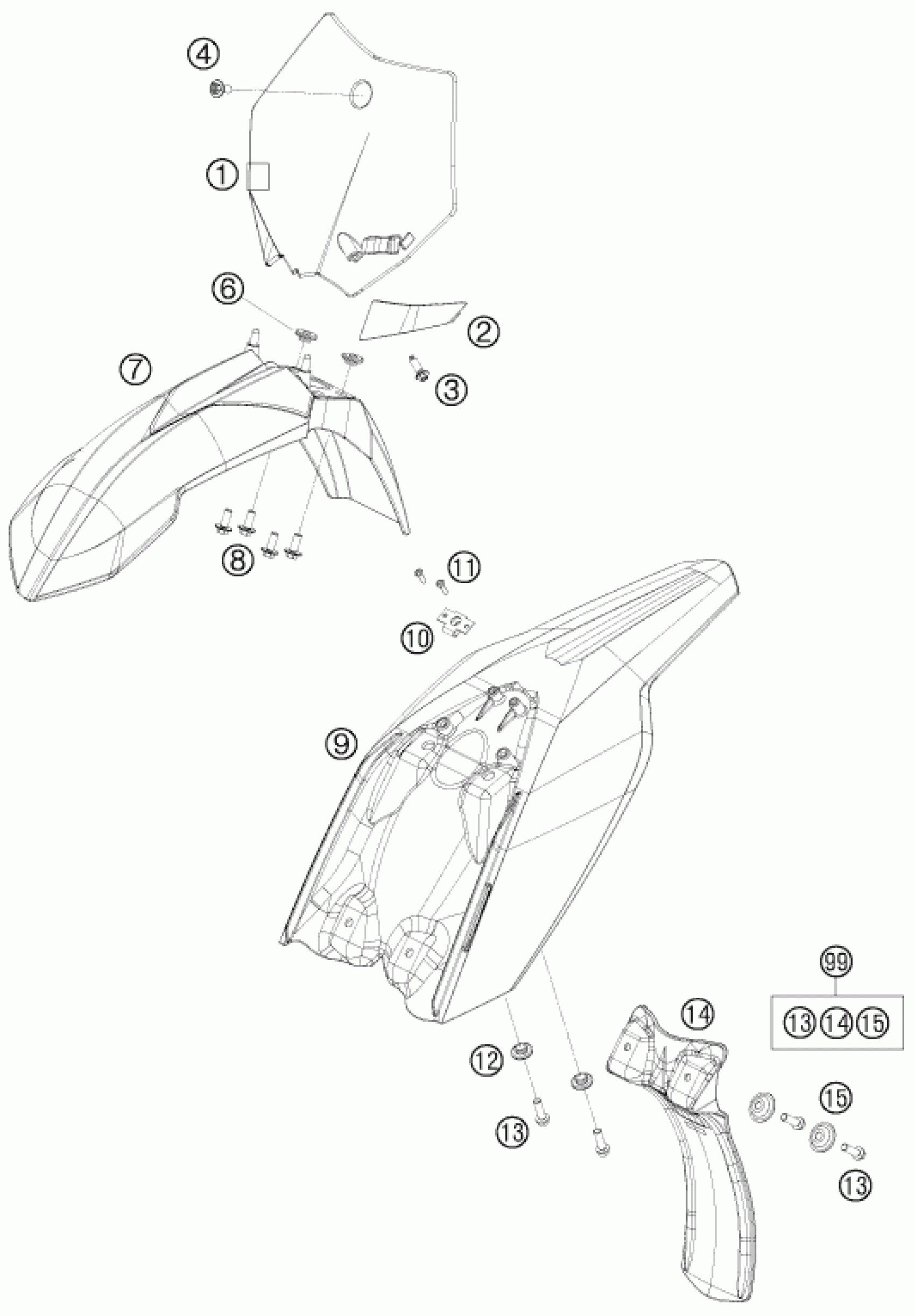 4
1
6
2
7
3
8
11
10
9
99
13 14 15
14
12
15
13
13