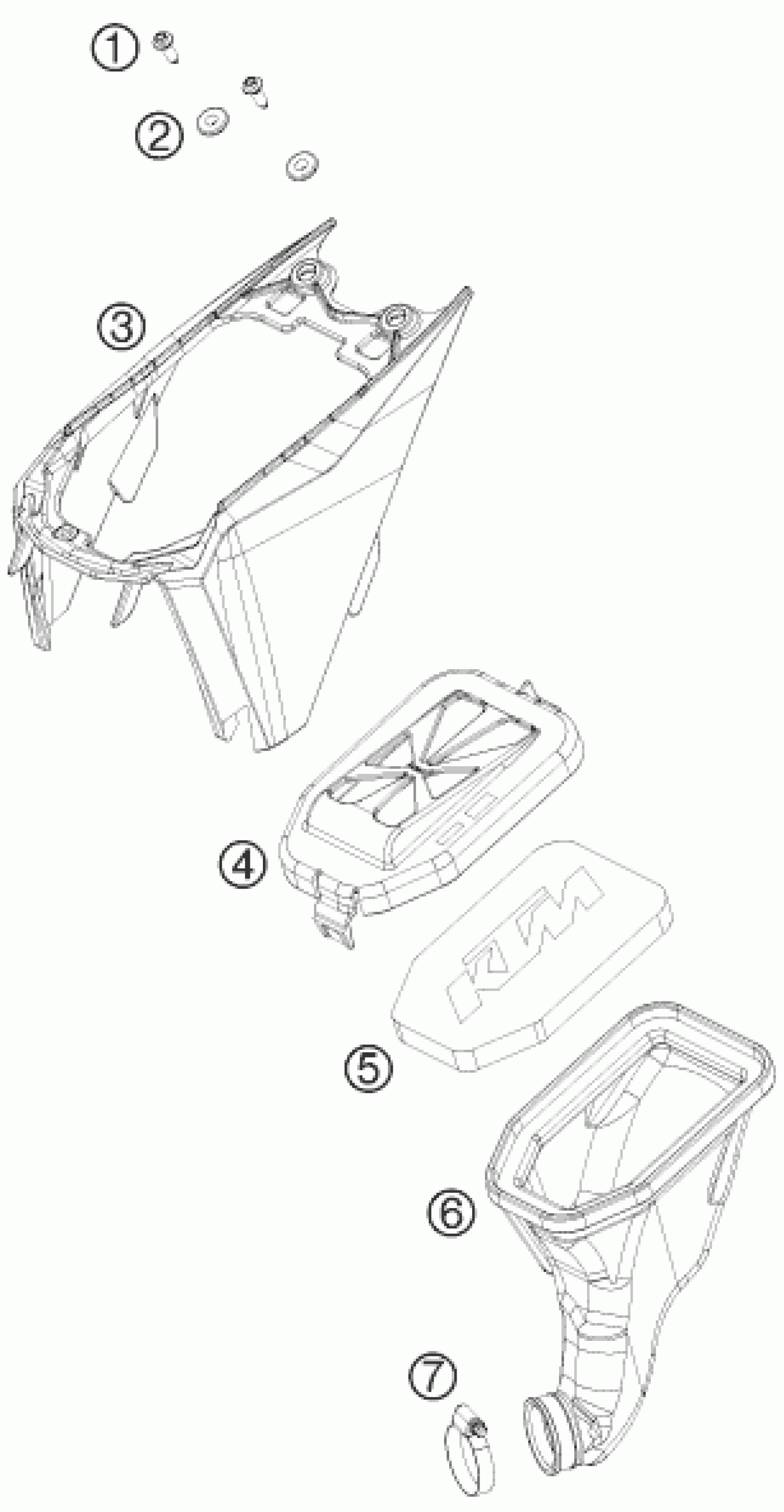 1
2
3
4
KTM
5
6
7