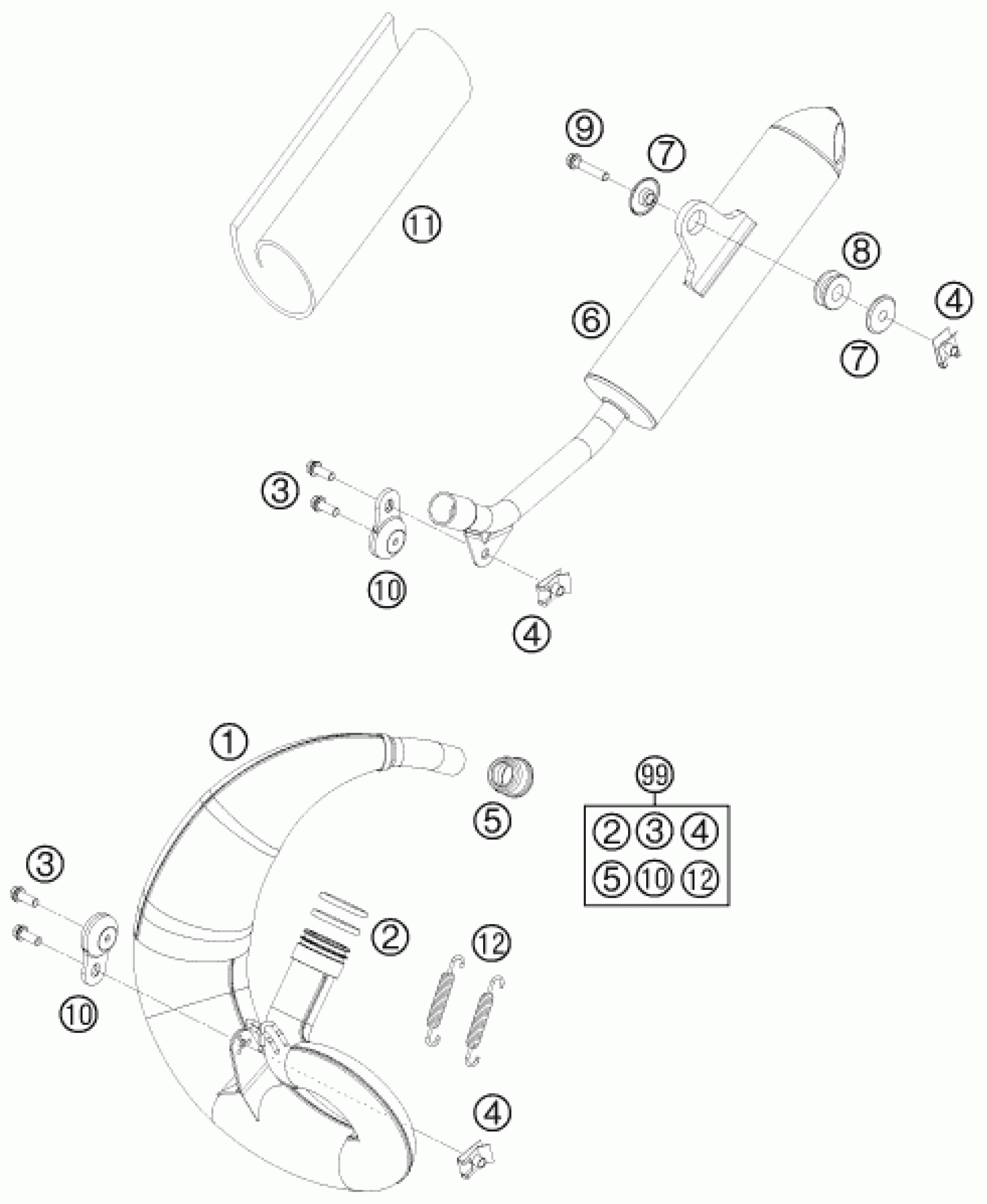 9
7
11
8
4
6
7
3
10
4
1
5
99
2 3 4
5 10 12
3
2
12
10
4