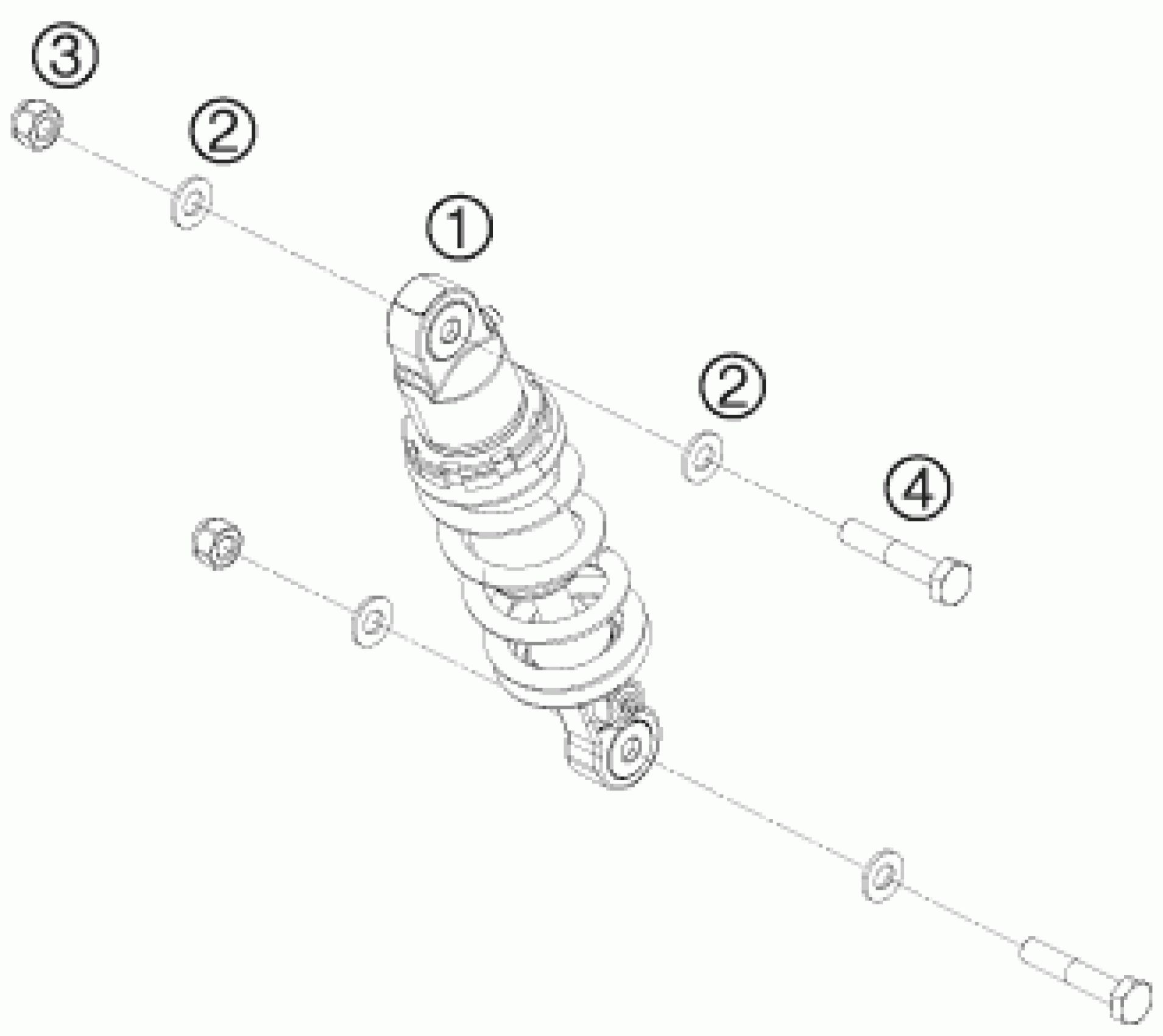 3
2
1
2
4