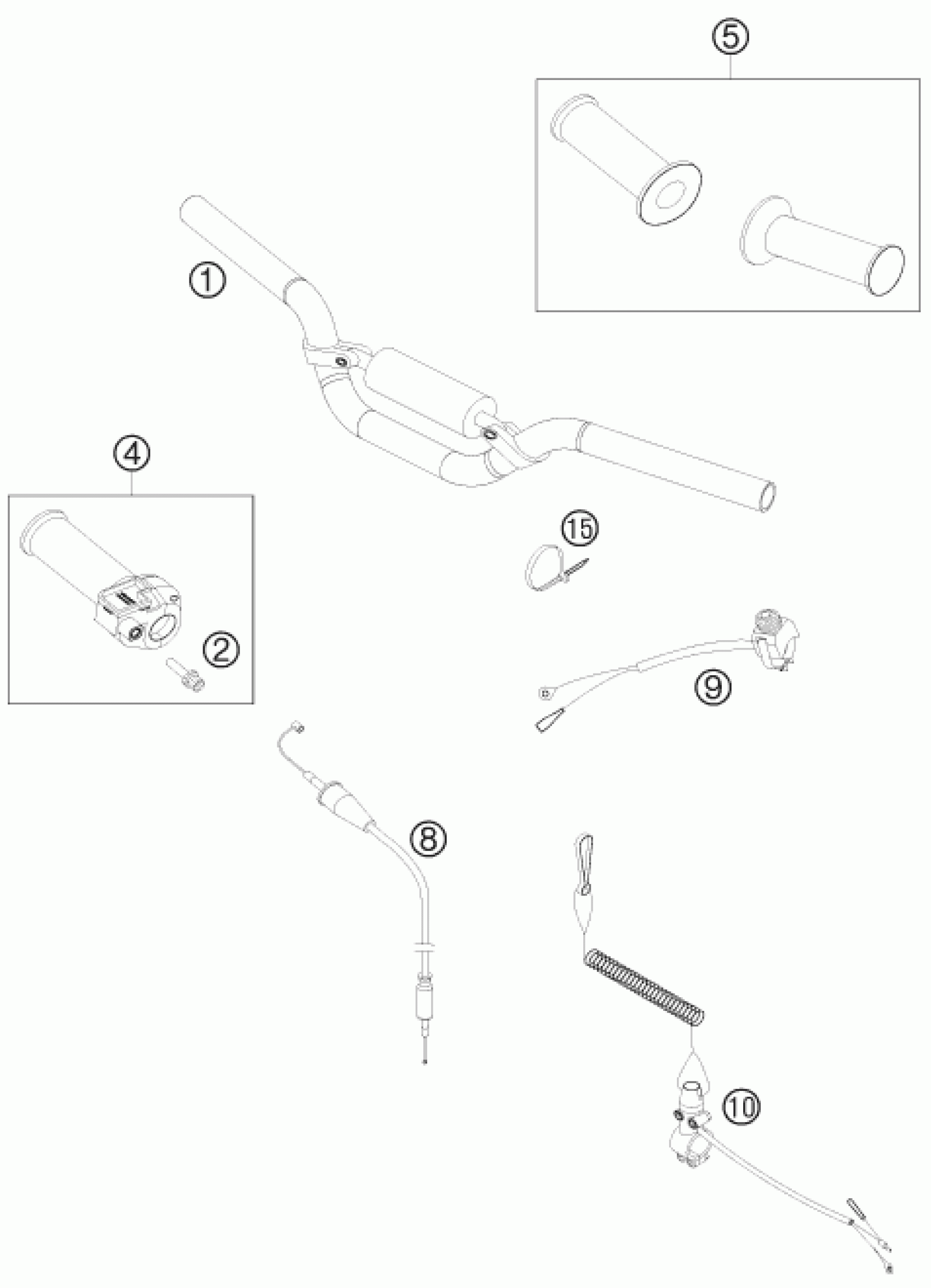 5

1

4

15

2

9

8

10