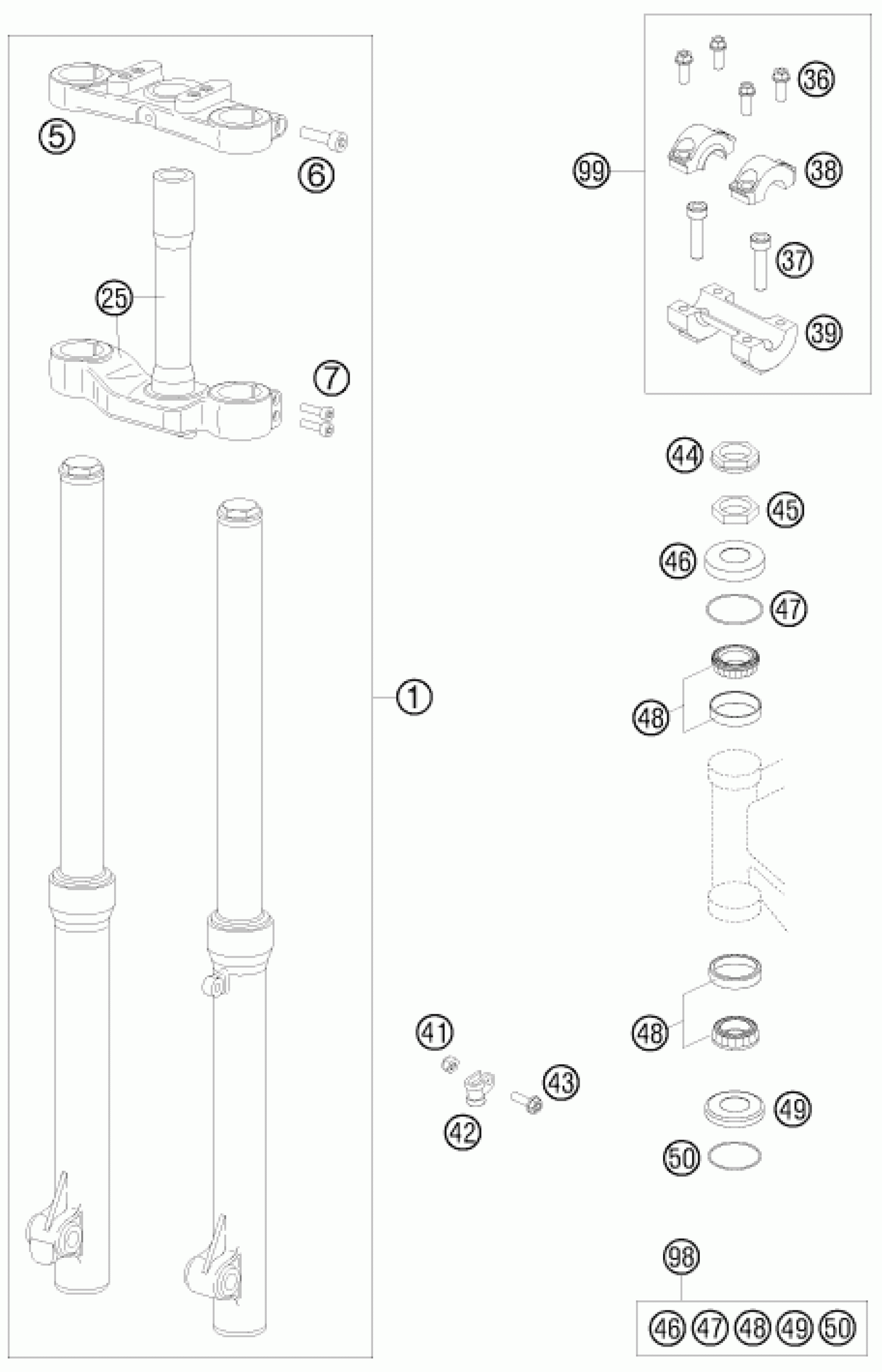 5
6
25
7
1
36
99
38
37
39
44
45
46
47
48
48
41
43
42
49
50
98
46 47 48 49 50