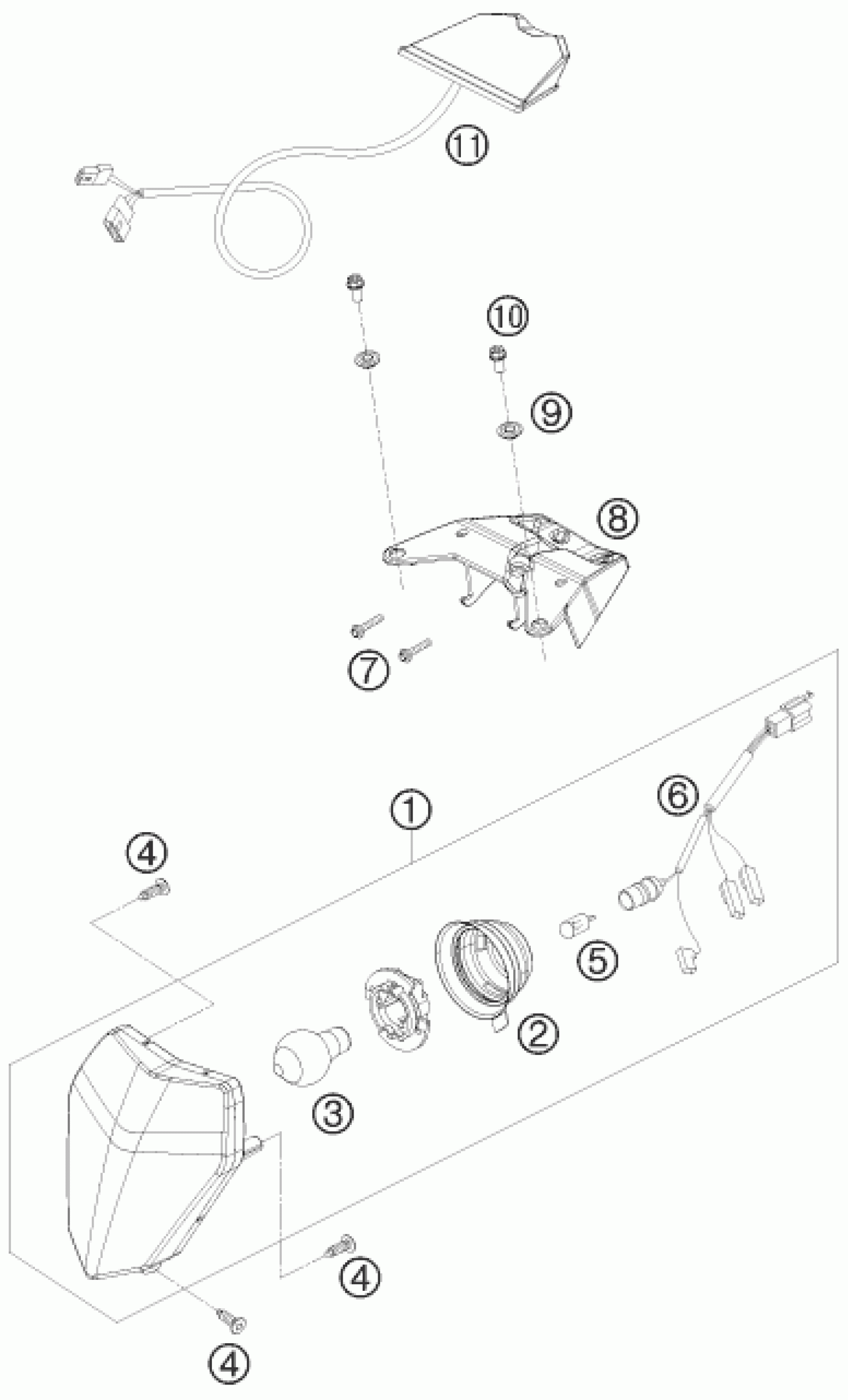 11

10

9

8

7

1

6

4

5

2

3

4

4