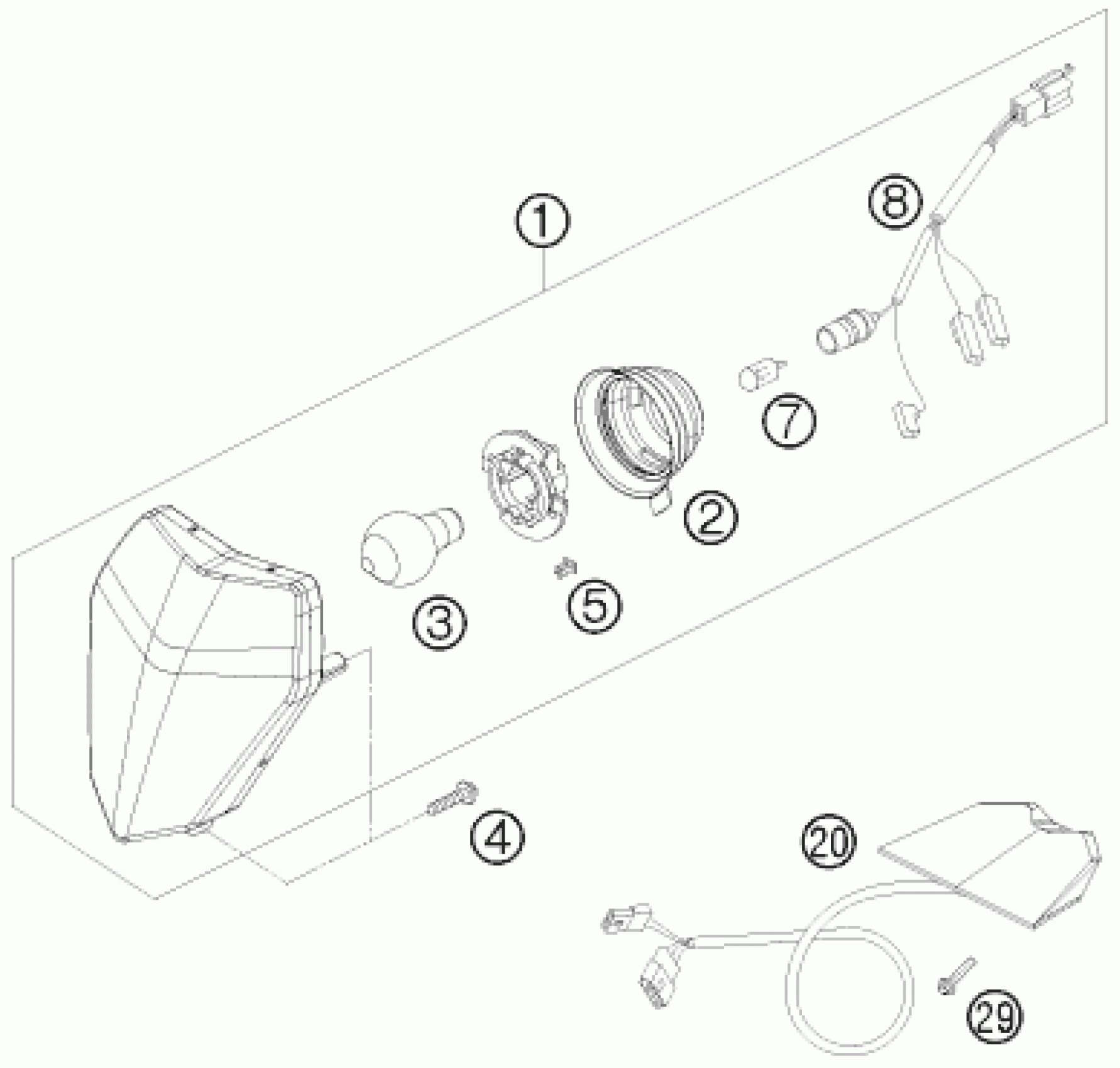 1
8
7
2
3
5
4
20
29