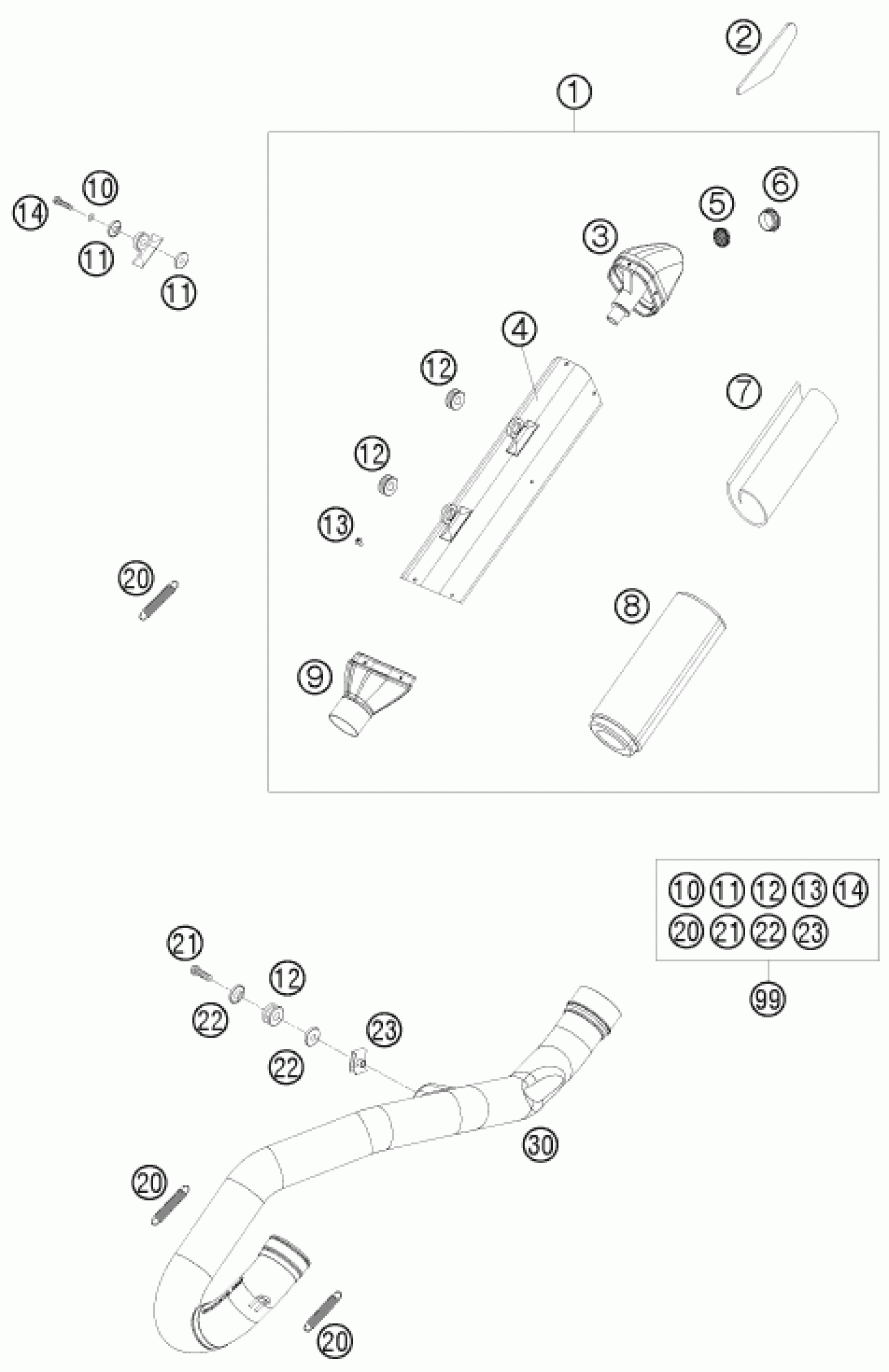 2
1
10
14
11
11
6
5
3
4
12
7
12
13
20
8
9
10 11 12 13 14
20 21 22 23
99
21
12
22
23
22
30
20
20