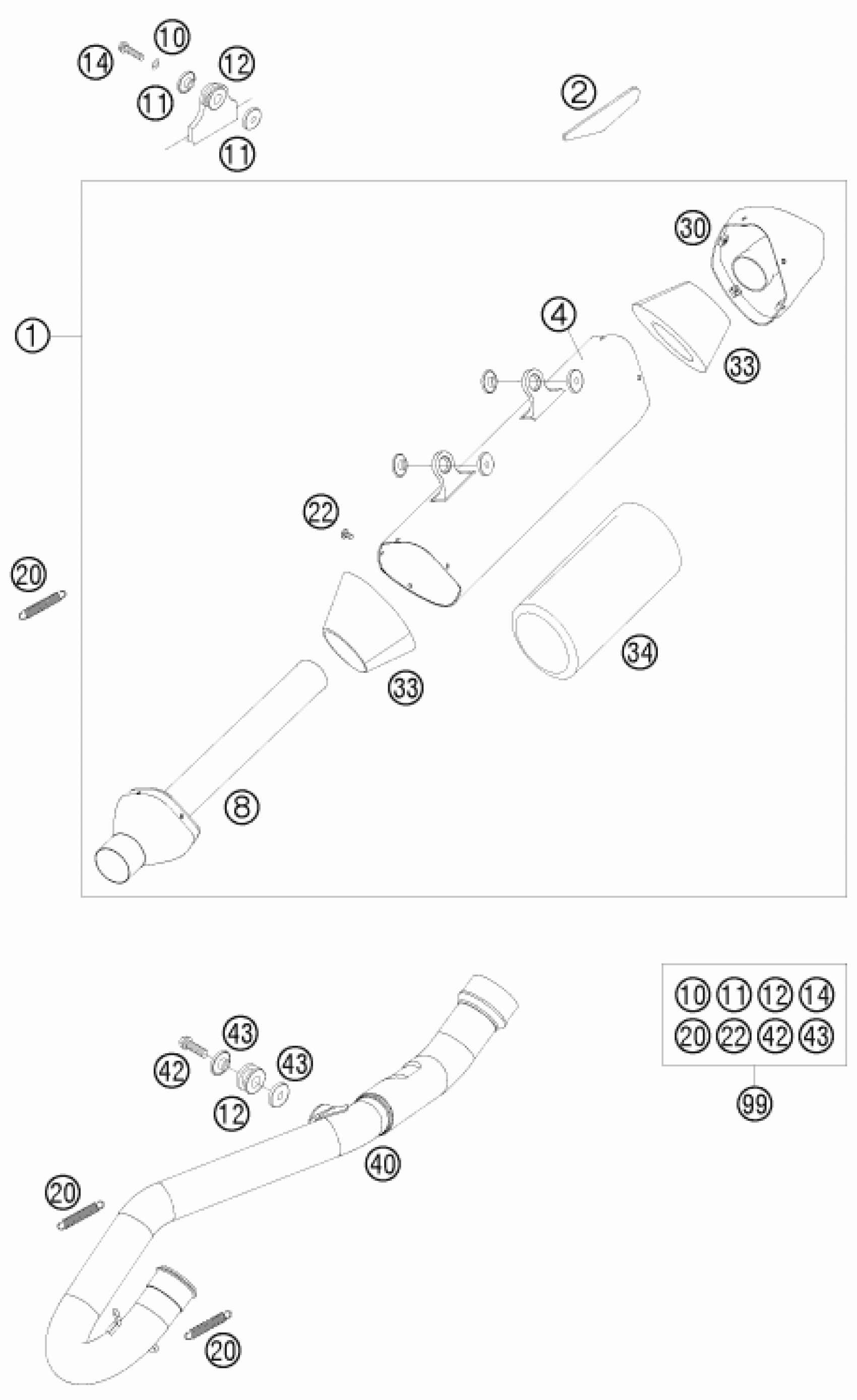 14
10
12
11
11
2
1
30
4
33
22
20
33
34
8
43
42
43
12
40
20
20
10 11 12 14
20 22 42 43
99