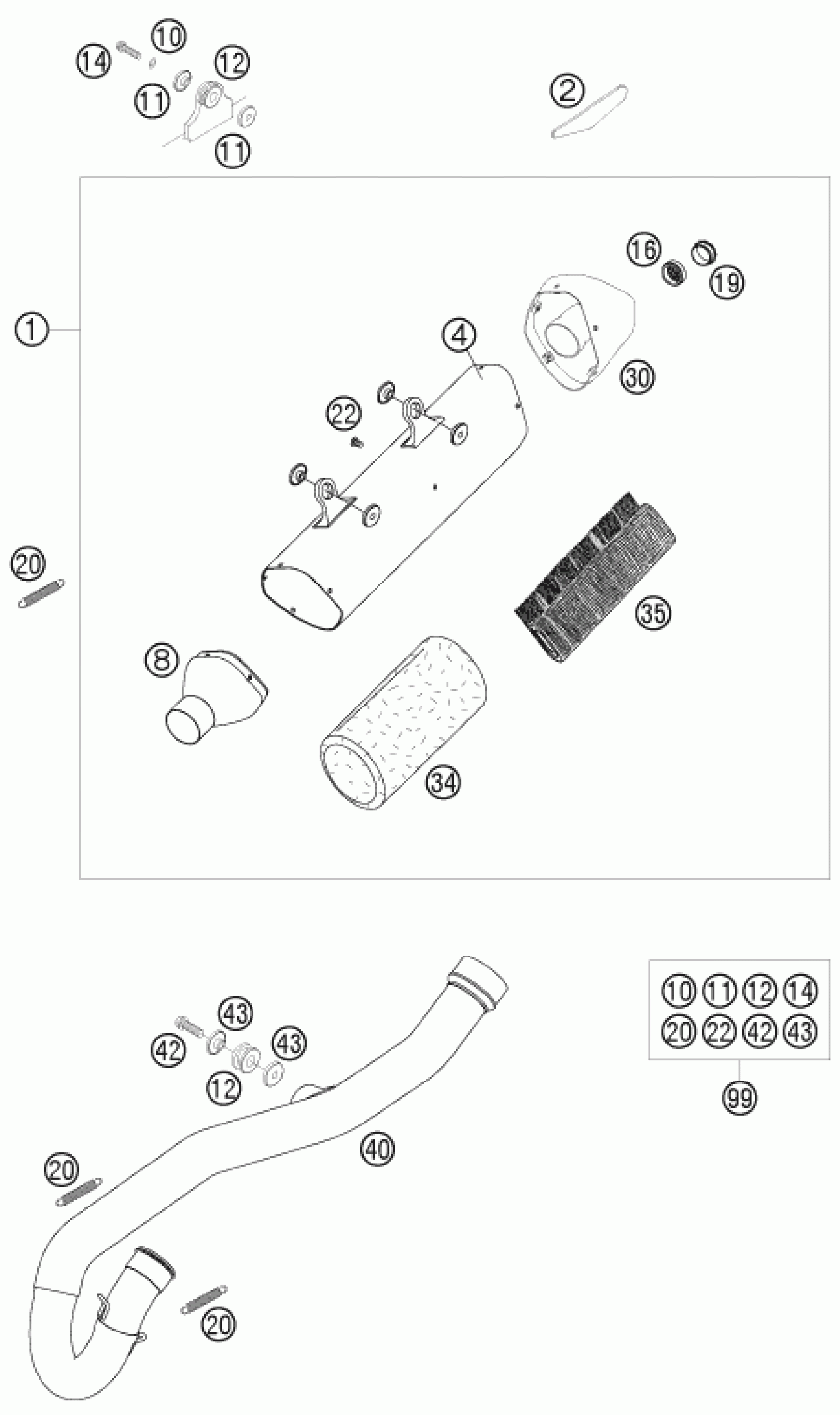 14
10
12
11
11
2
1
16
19
4
30
22
20
35
8
34
43
42
43
12
40
20
20
10 11 12 14
20 22 42 43
99