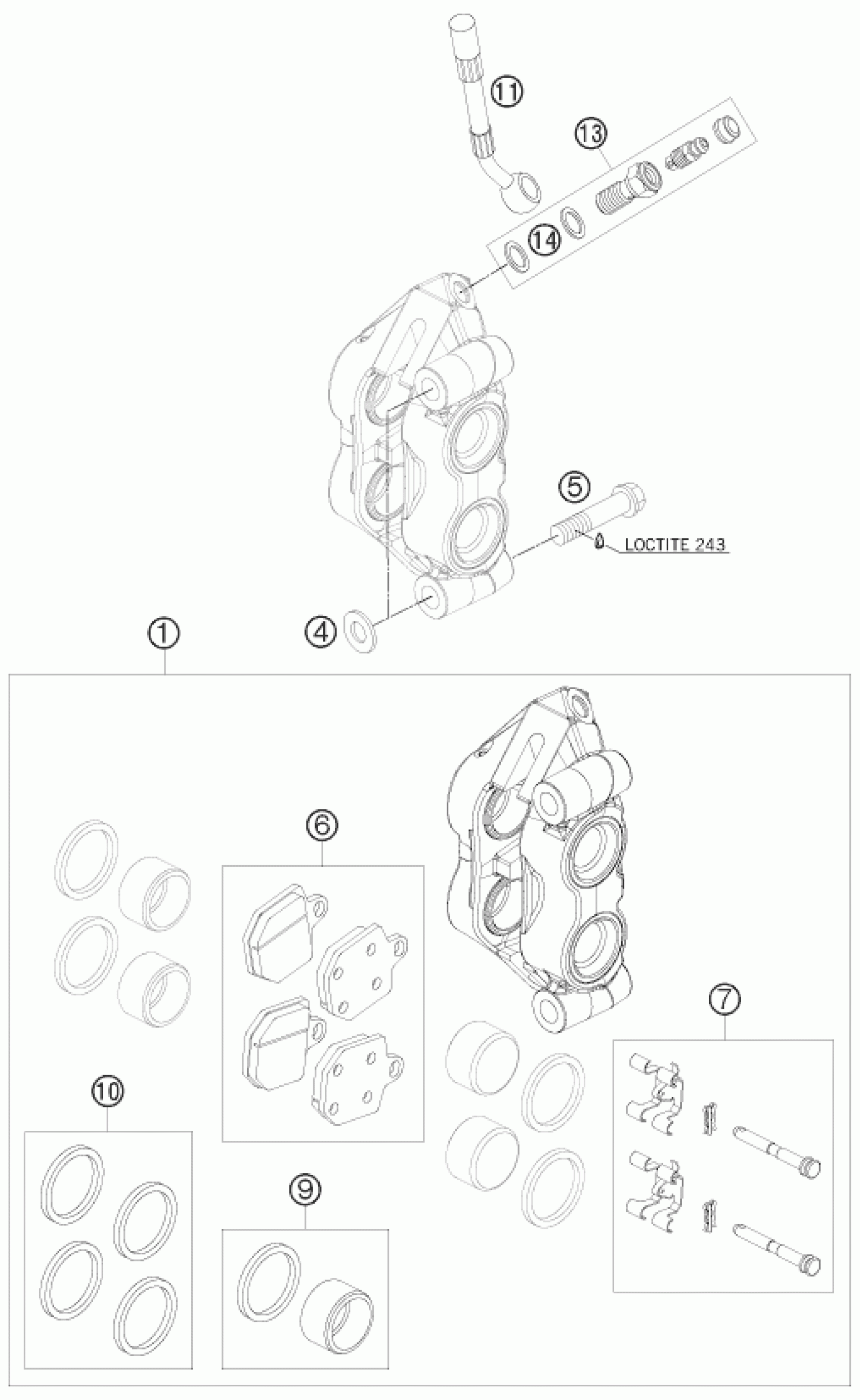 11
13
14
5
LOCTITE 243
4
1
6
7
10
9