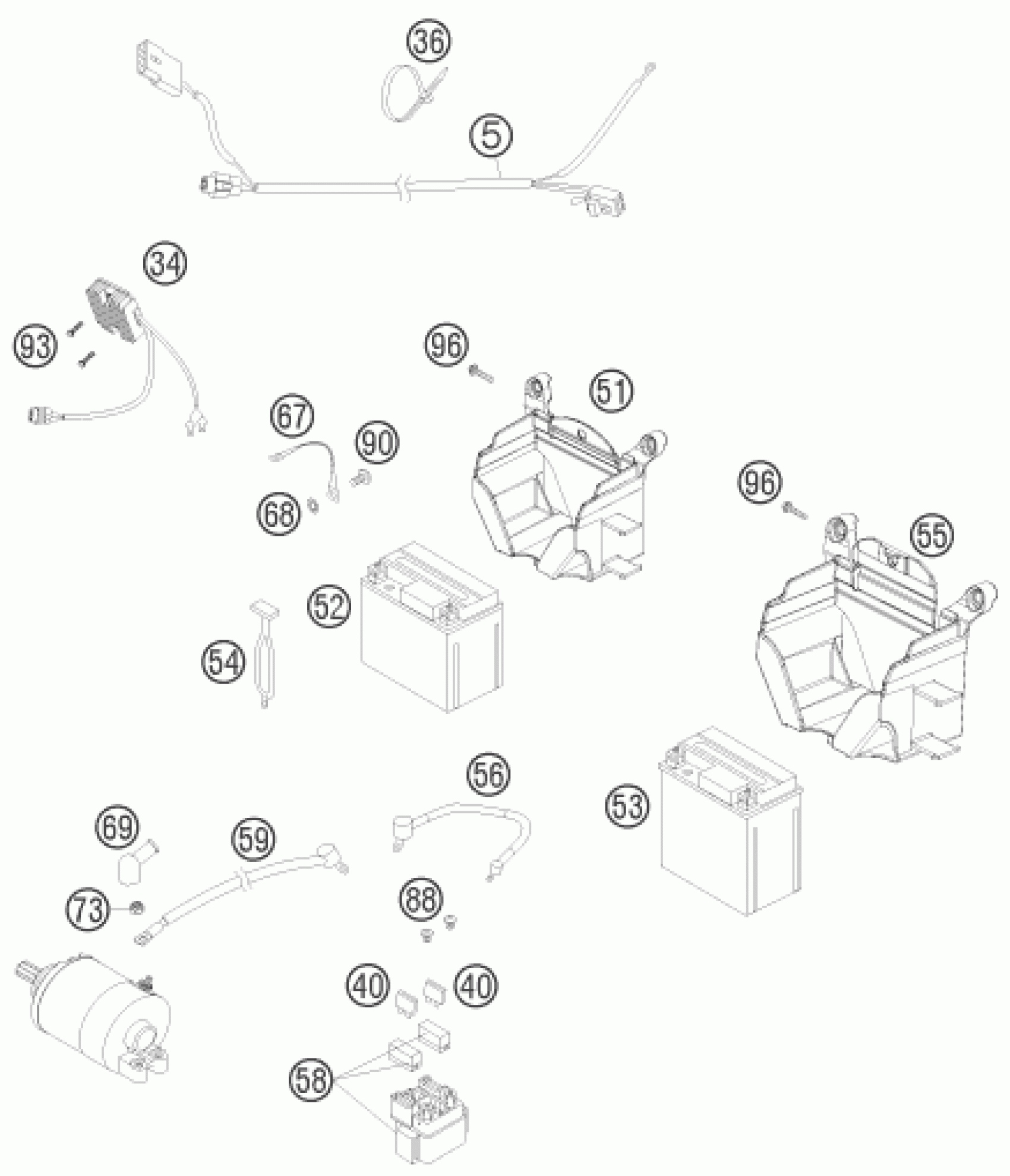 36
5
34
93
96
51
67
90
68
96
55
52
54
56
53
69
59
73
88
40
40
58