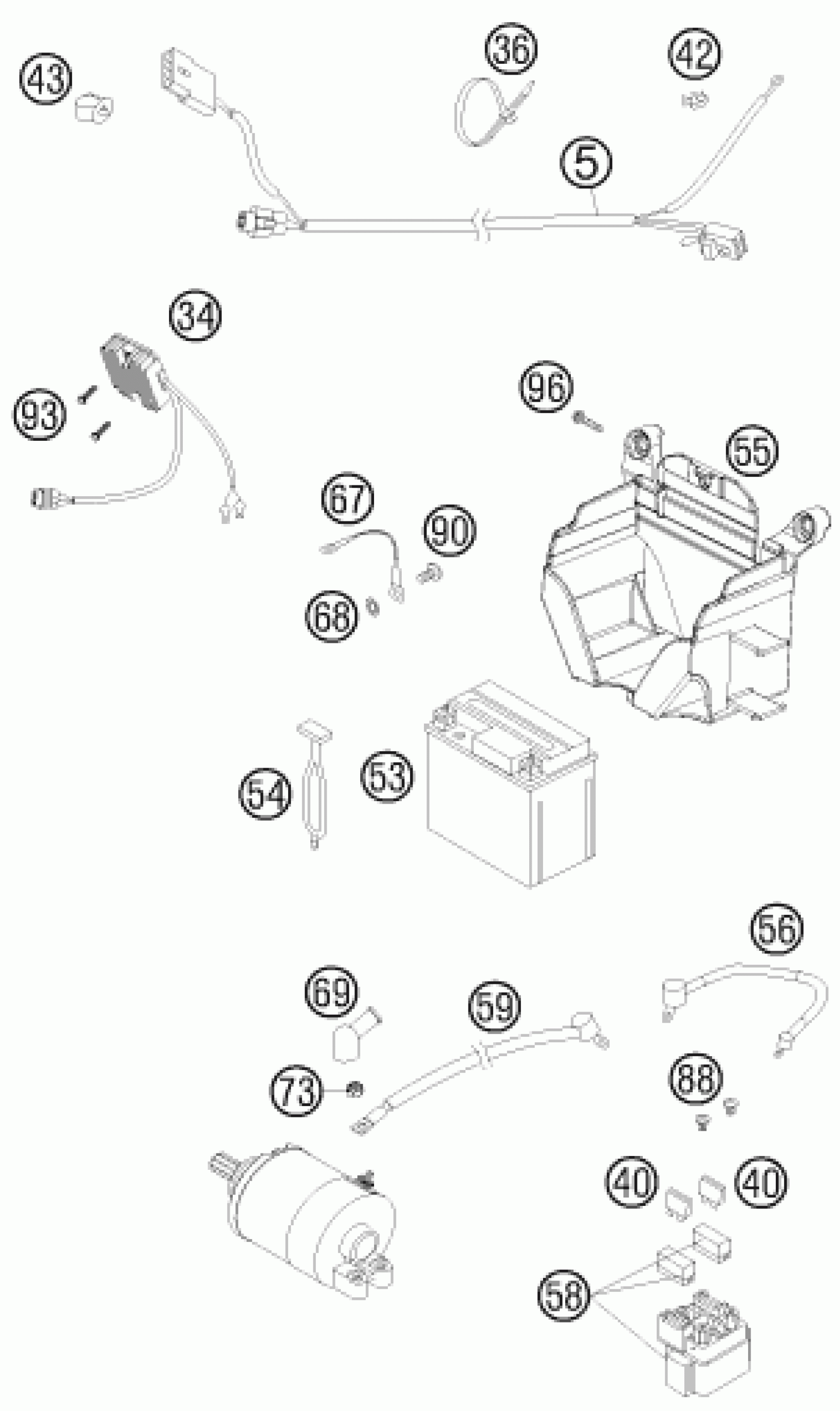 43
36
42
5
34
93
96
55
67
90
68
54
53
56
69
59
73
88
40
40
58