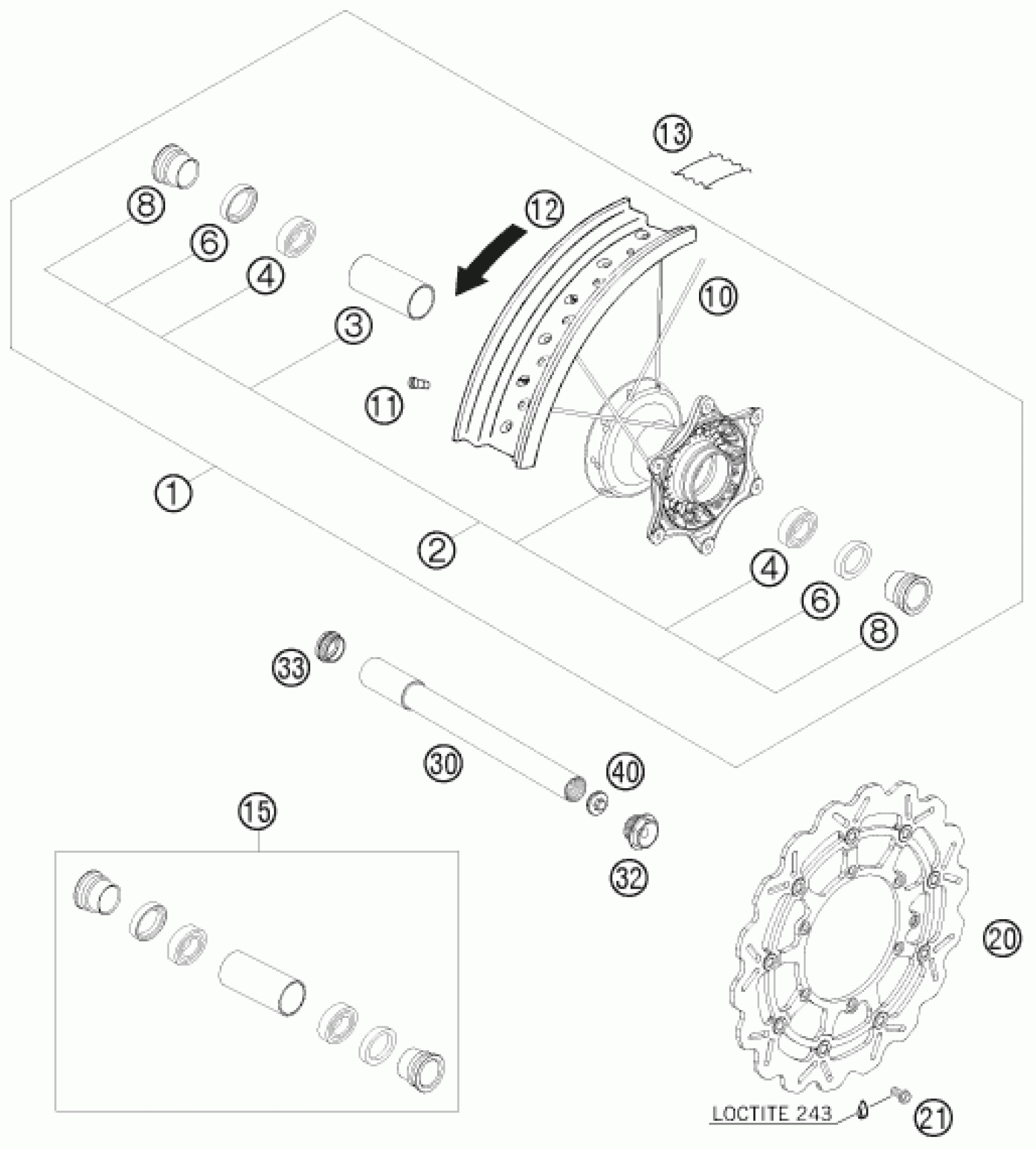 13
8
12
6
4
10
3
11
1
2
4
6
8
33
30
40
15
32
20
LOCTITE 243
21