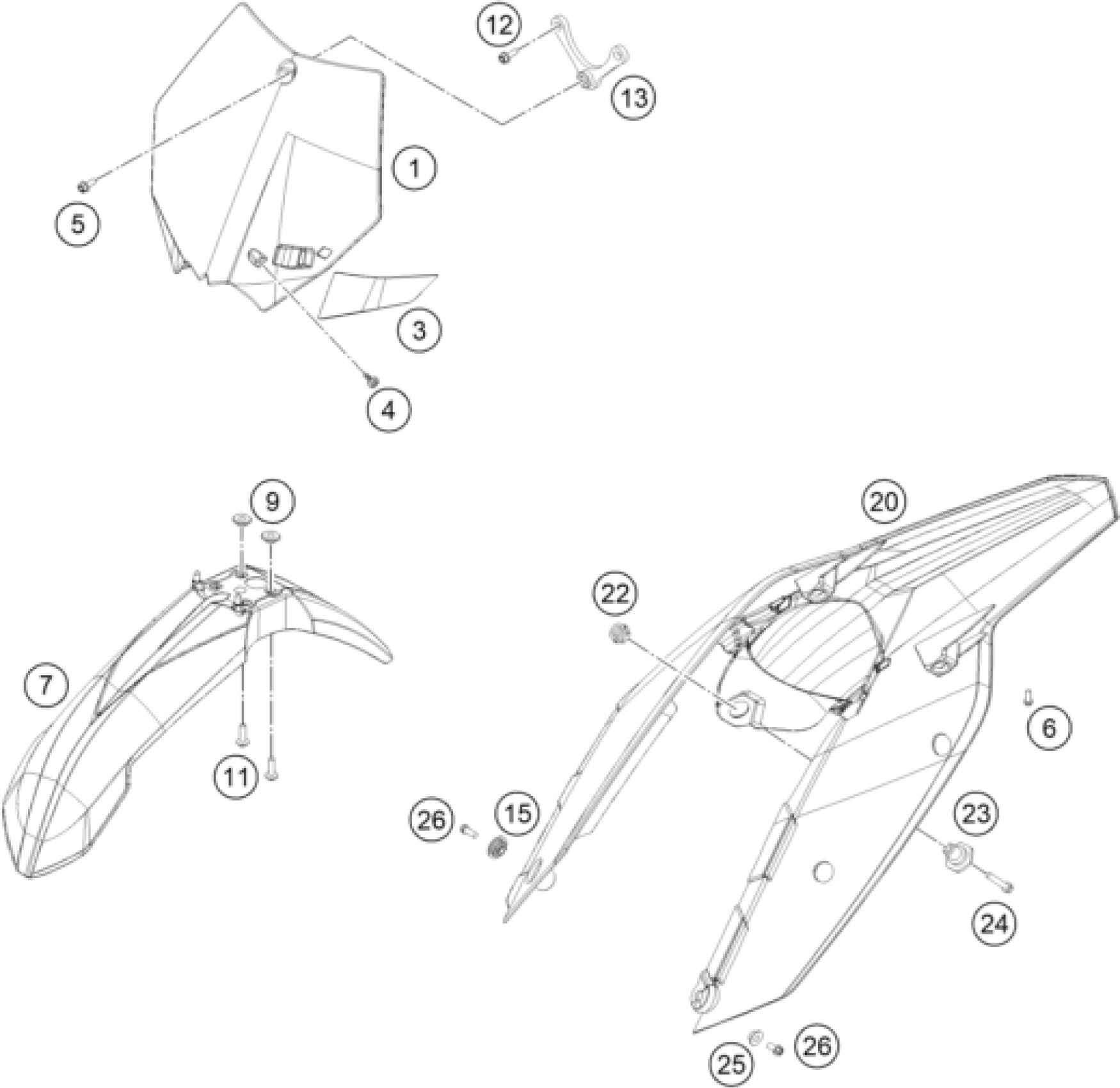 12
13
1
5
3
4
9
20
22
7
6
11
26
15
23
24
25
26