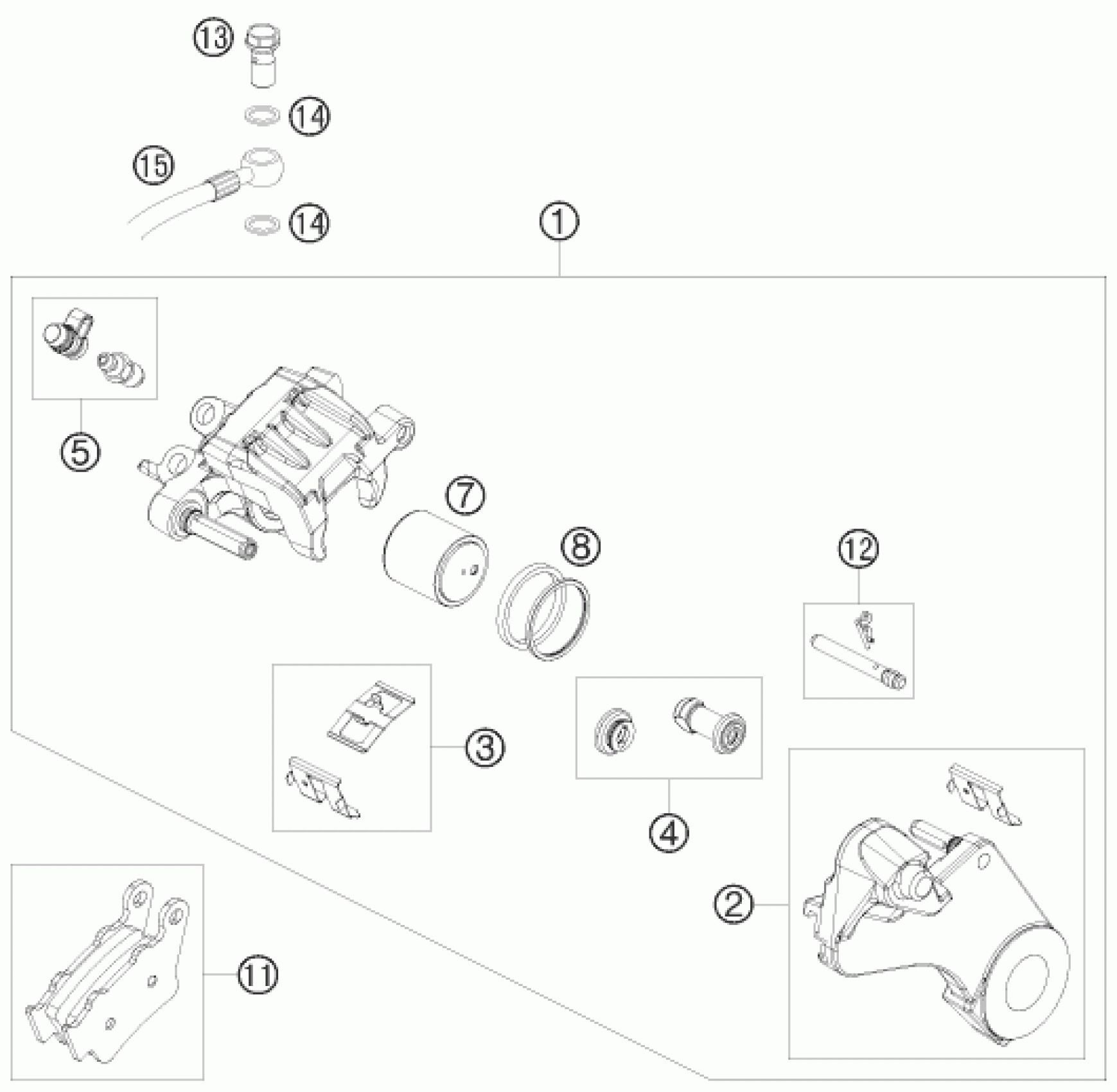 13
14
15
14
1
5
7
8
12
3
4
2
11