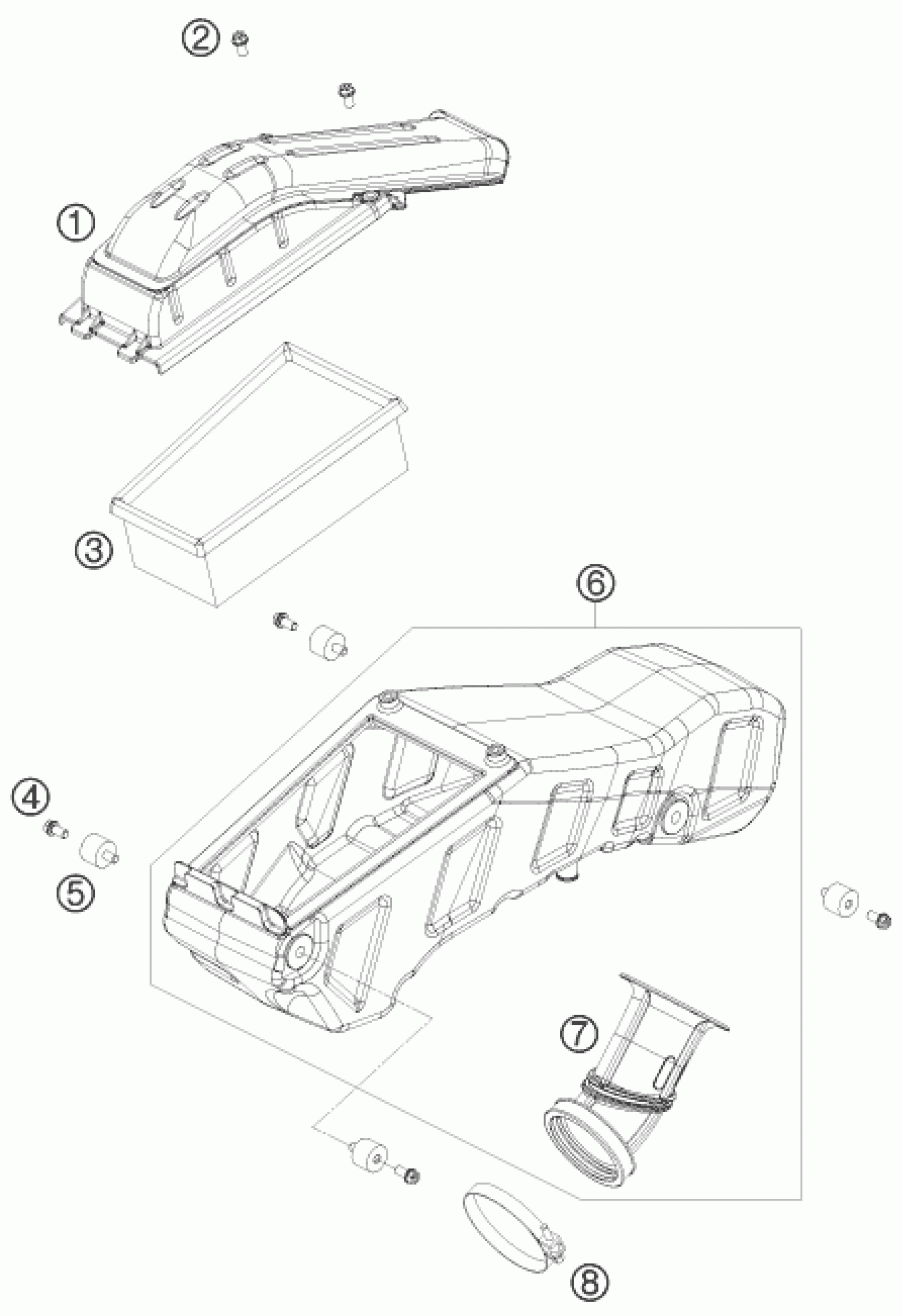 2

1

3

6

4

5

7

8