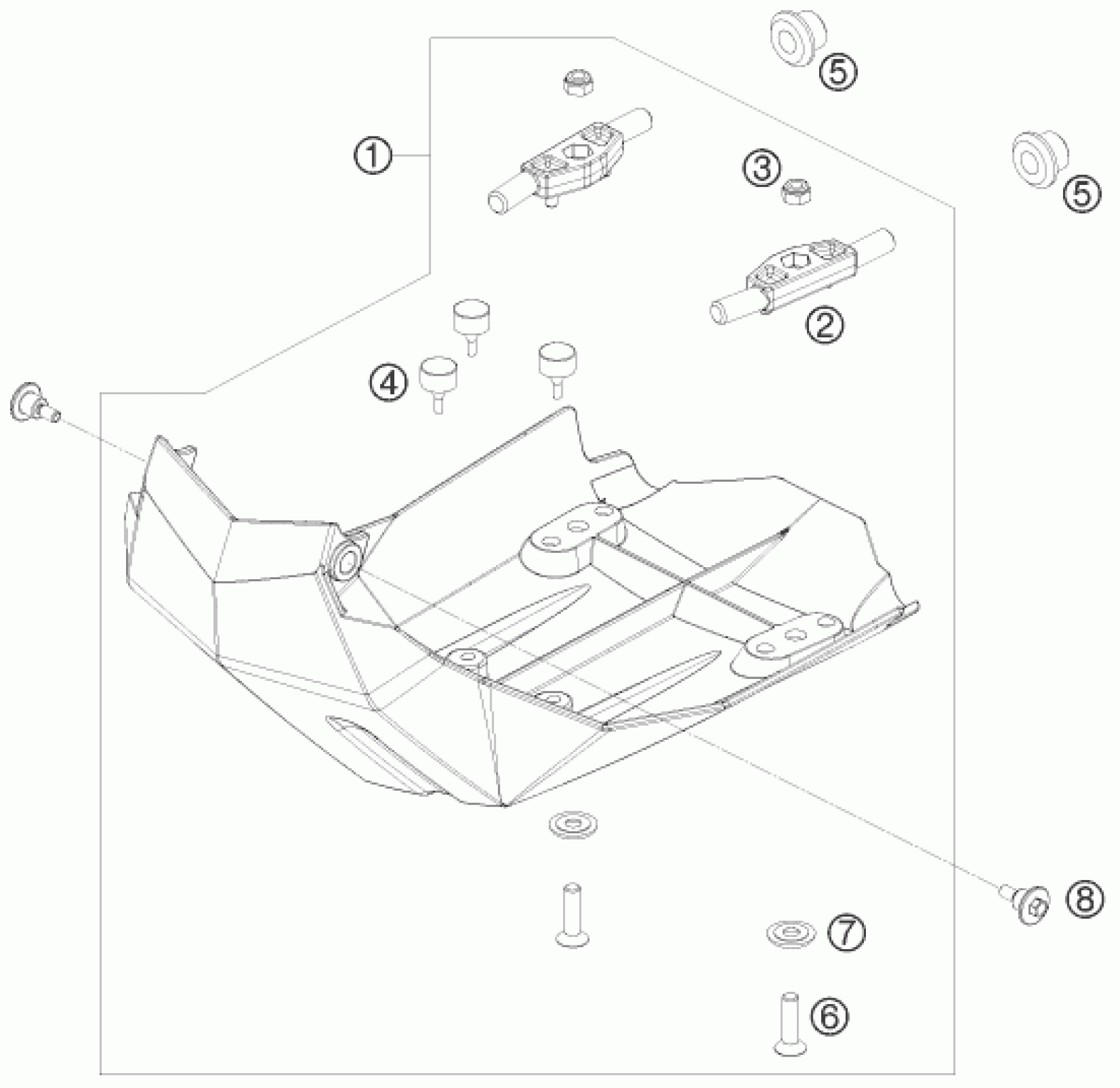 5
1
3
5
2
4
8
7
6