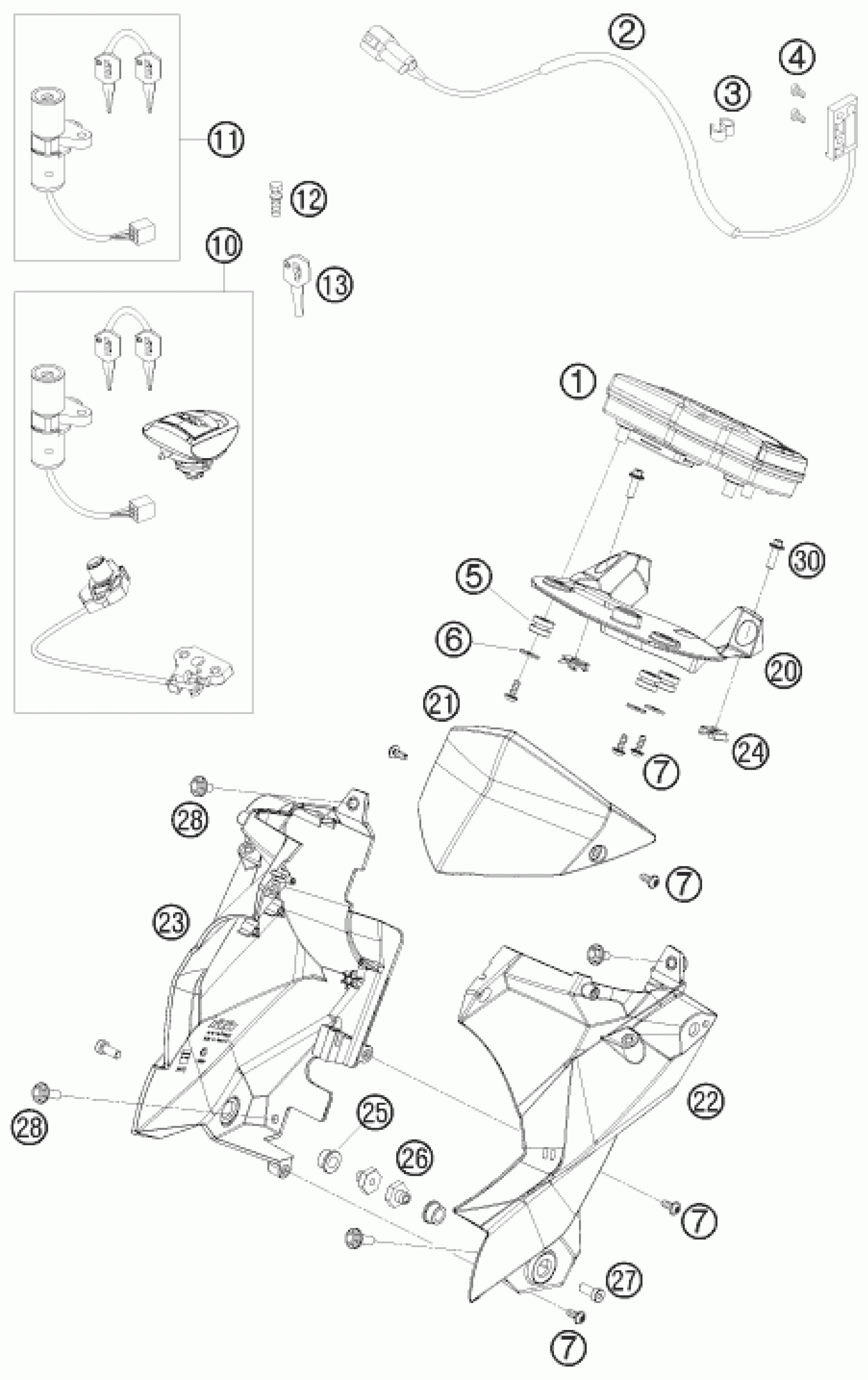 2
4
3
11
12
10
13
1
30
5
6
20
21
24
7
28
7
23
22
28
25
26
7
27
7