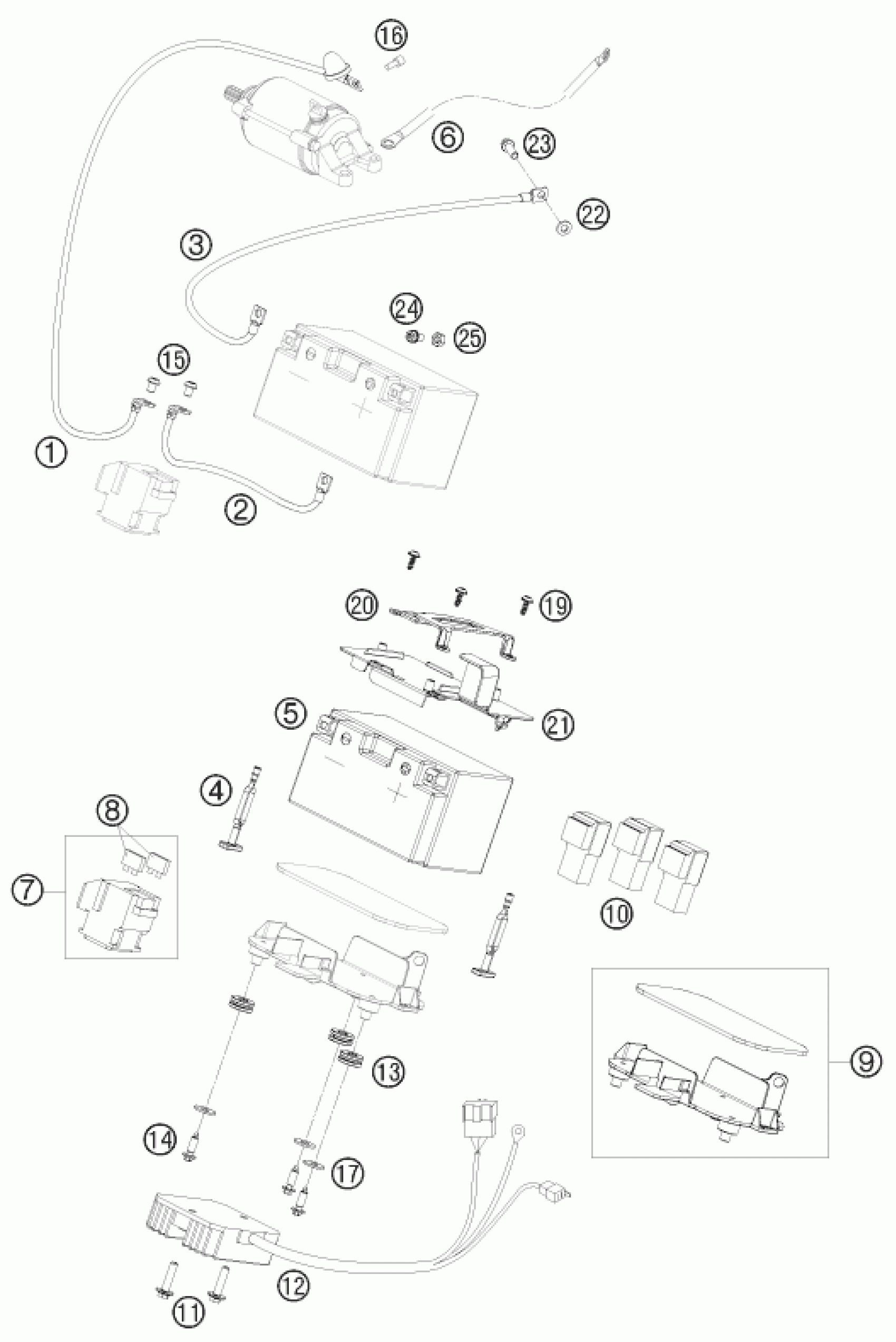 16
6
23
22
3
24
25
15
1
2
20
19
21
5
4
8
7
10
9
13
14
17
12
11