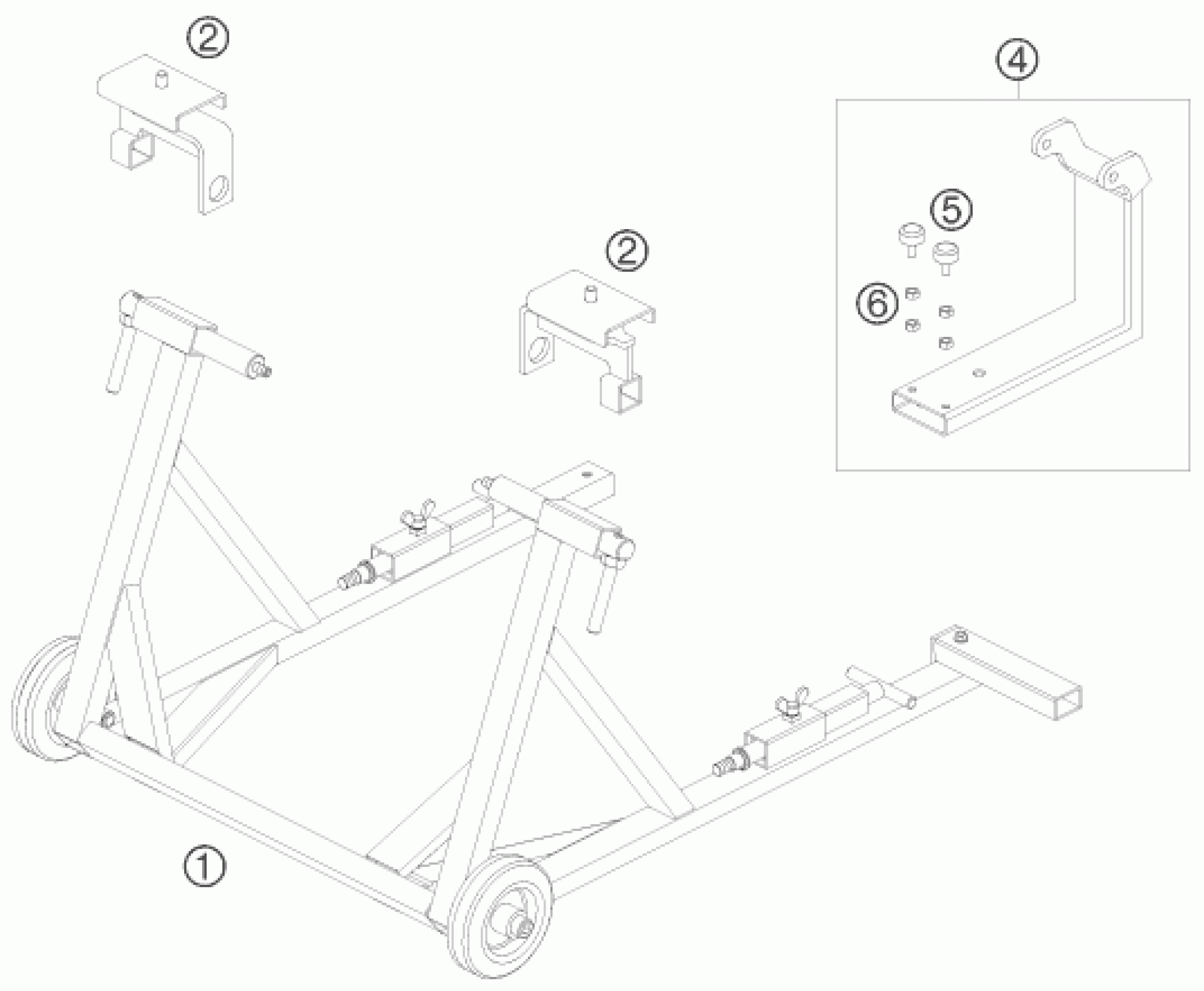 ②
④
⑤
②
⑥
①