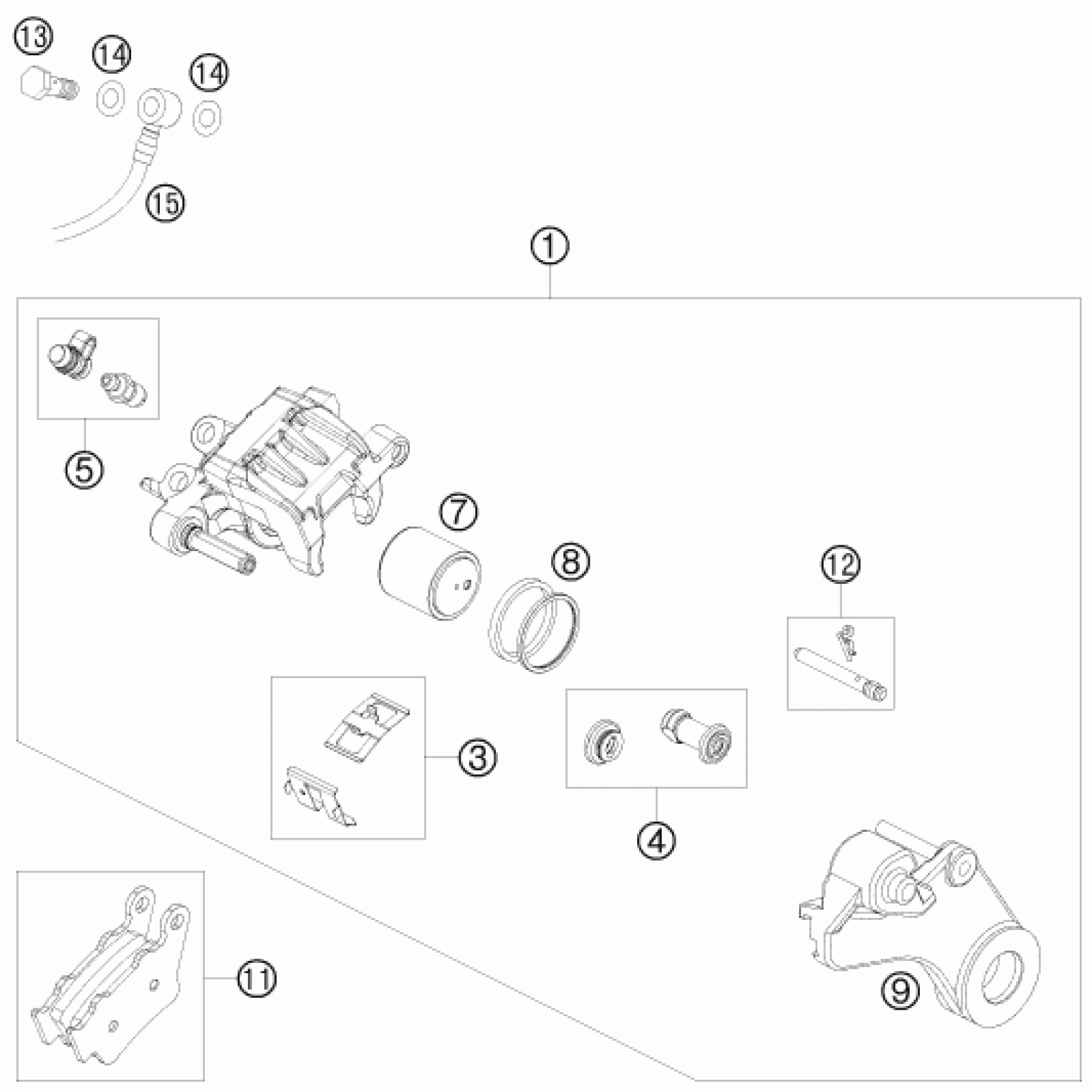 13
14
14
15
1
5
7
8
12
3
4
11
9