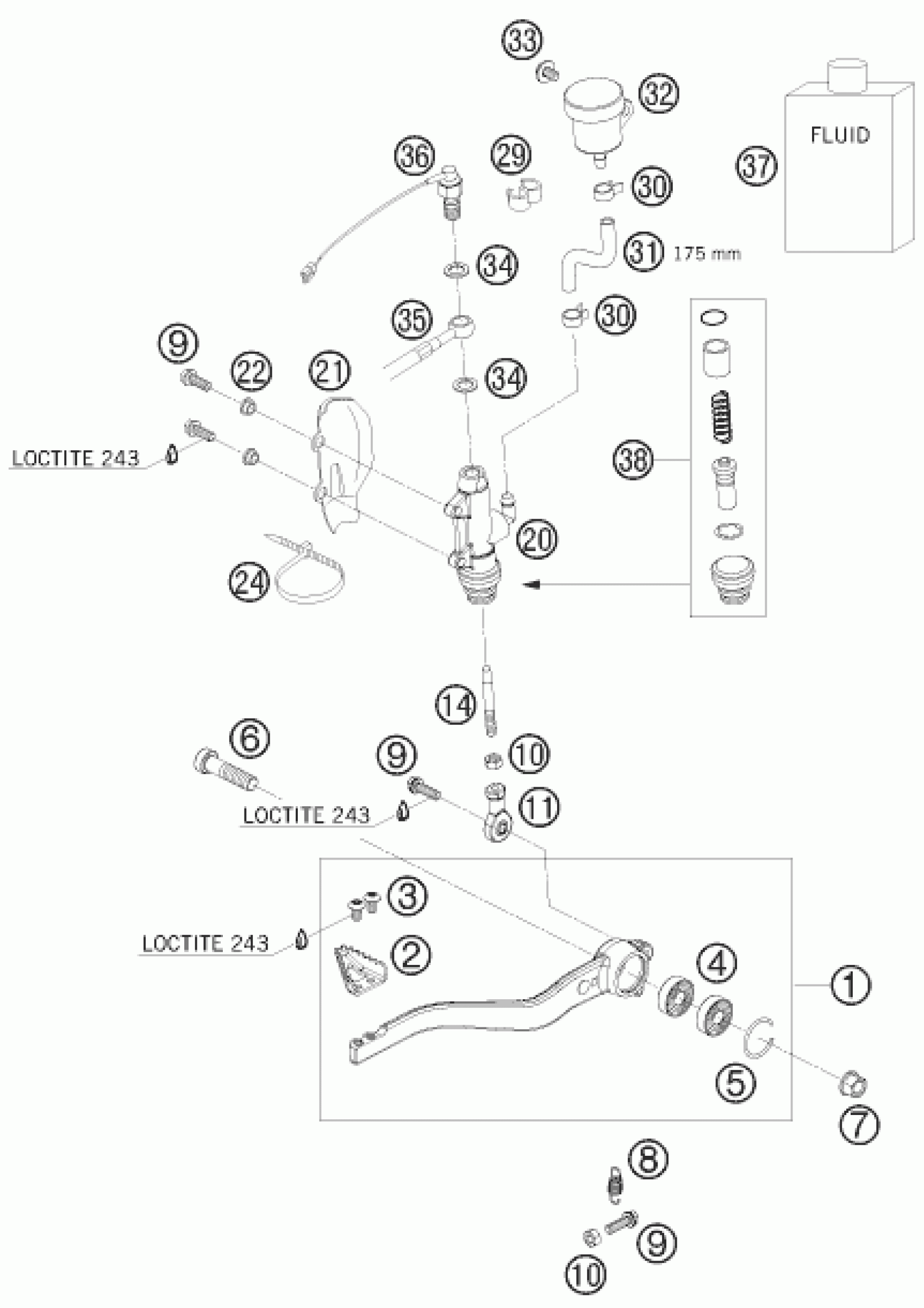 33
32
FLUID
37
36
29
30
31 175 mm
34
35
30
9
22
21
34
LOCTITE 243
38
20
24
14
6
9
10
LOCTITE 243
11
3
LOCTITE 243
2
4
1
5
7
8
9
10