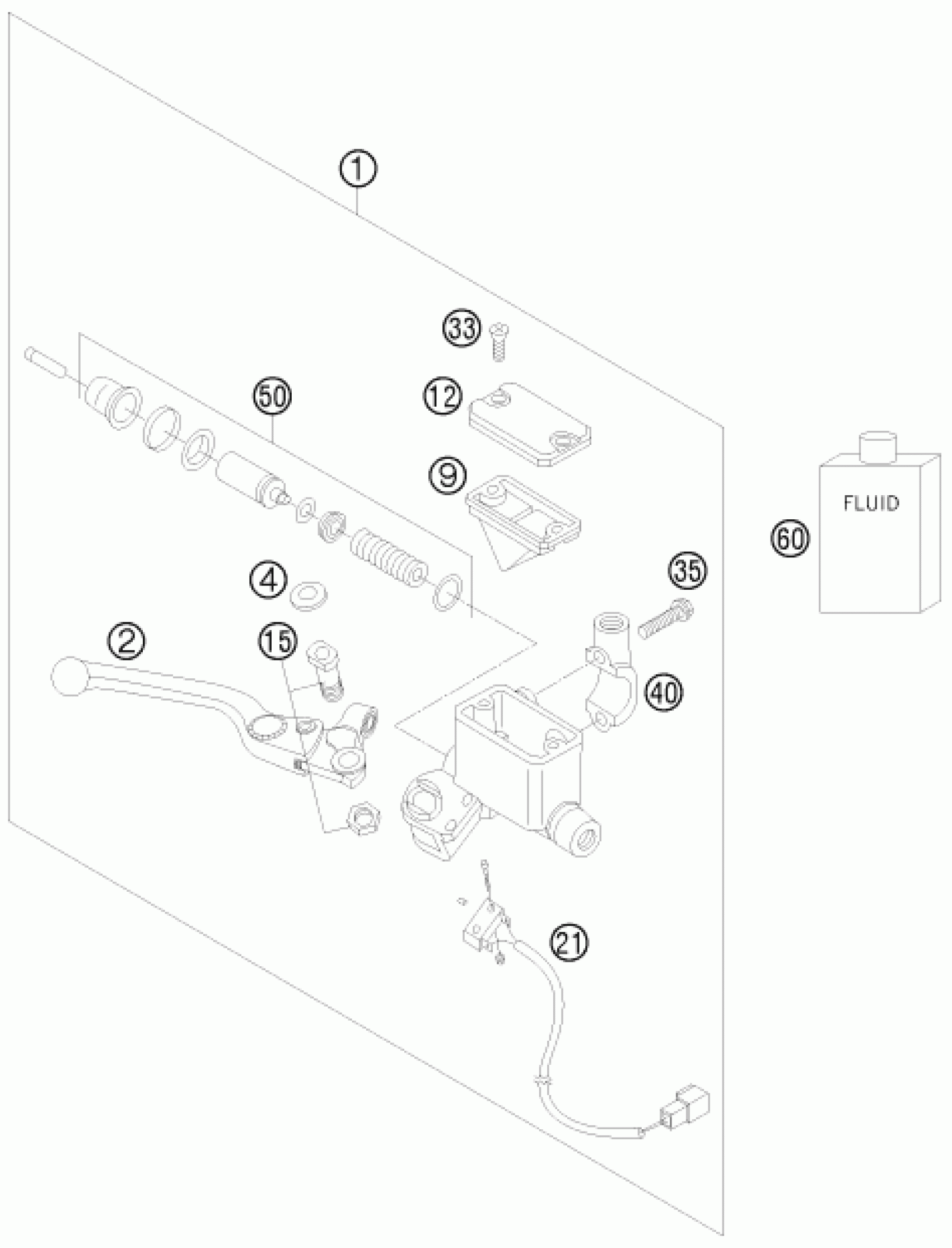 1
33
50
12
9
FLUID
60
4
35
2
15
40
21