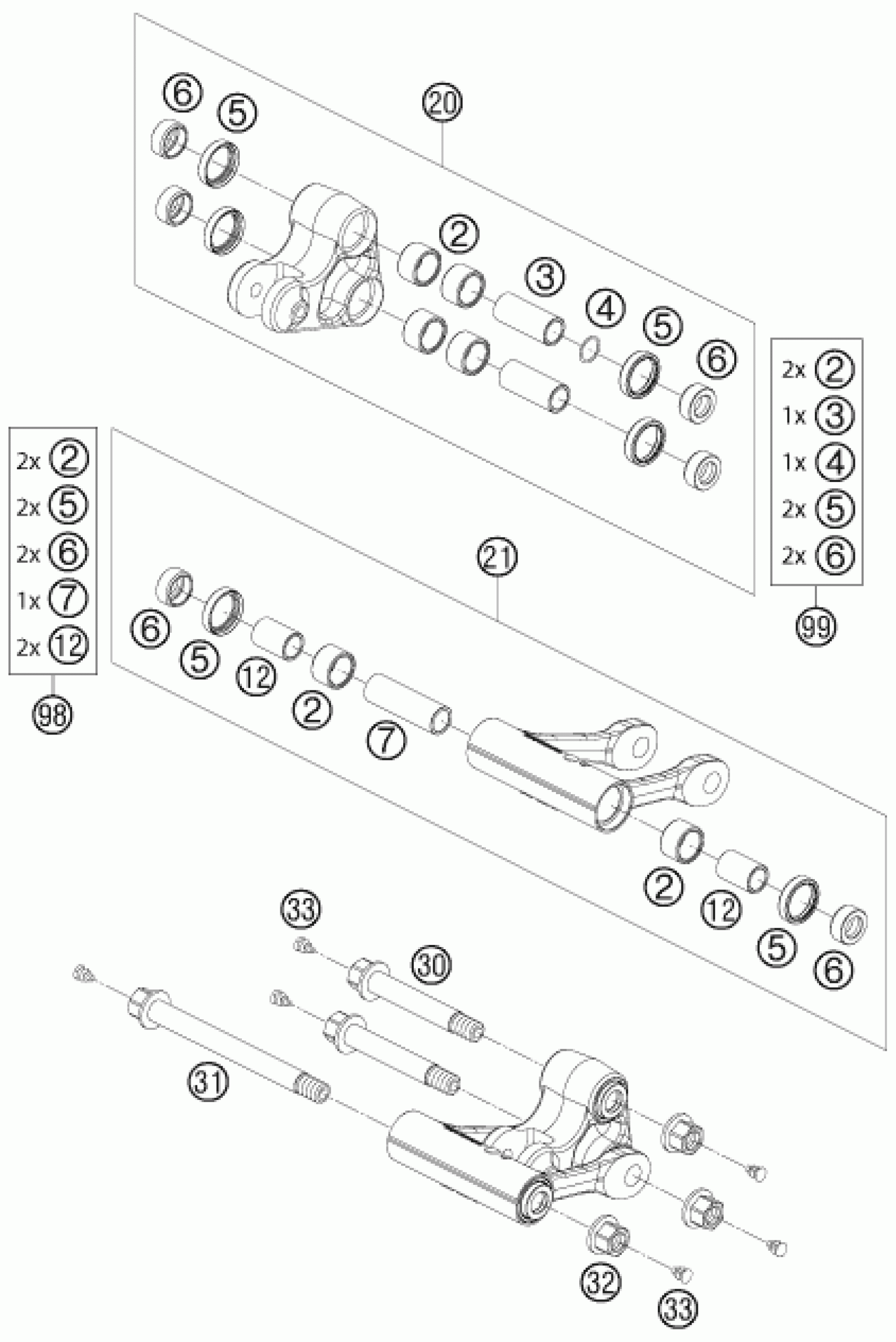 6
5
20
2
3
4
5
6

2x 2
1x 3
1x 4
2x 5
2x 6
99

2x 2
2x 5
2x 6
1x 7
2x 12
98

21
6
5
12
2
7
2
12
5
6

33
30
31
32
33