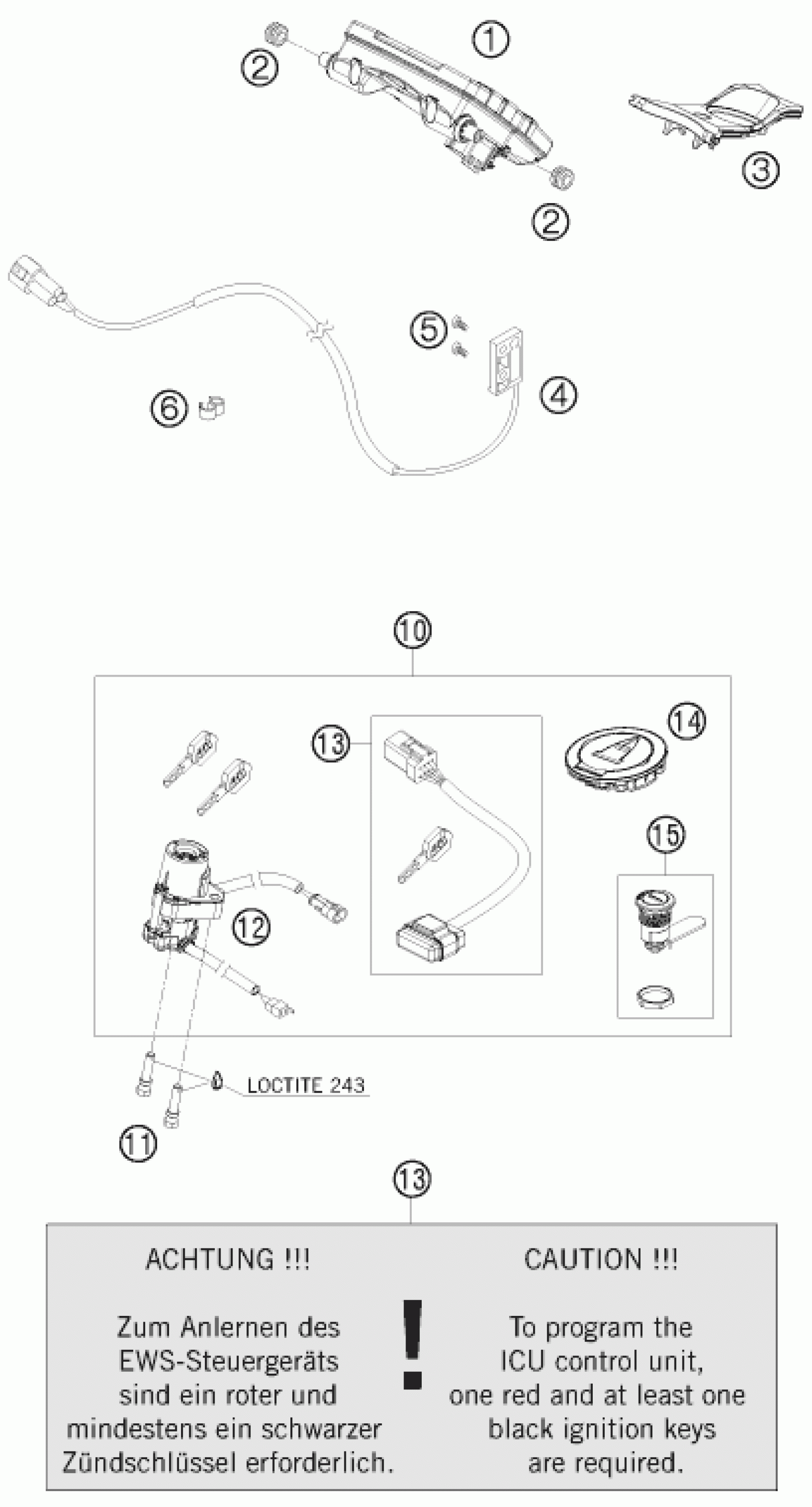 1
2
3
2
5
4
6
10
13
14
15
12
LOCTITE 243
11
13

ACHTUNG !!!

Zum Anlernen des EWS-Steuergeräts sind ein roter und mindestens ein schwarzer Zündschlüssel erforderlich.

!

CAUTION !!!

To program the ICU control unit, one red and at least one black ignition keys are required.