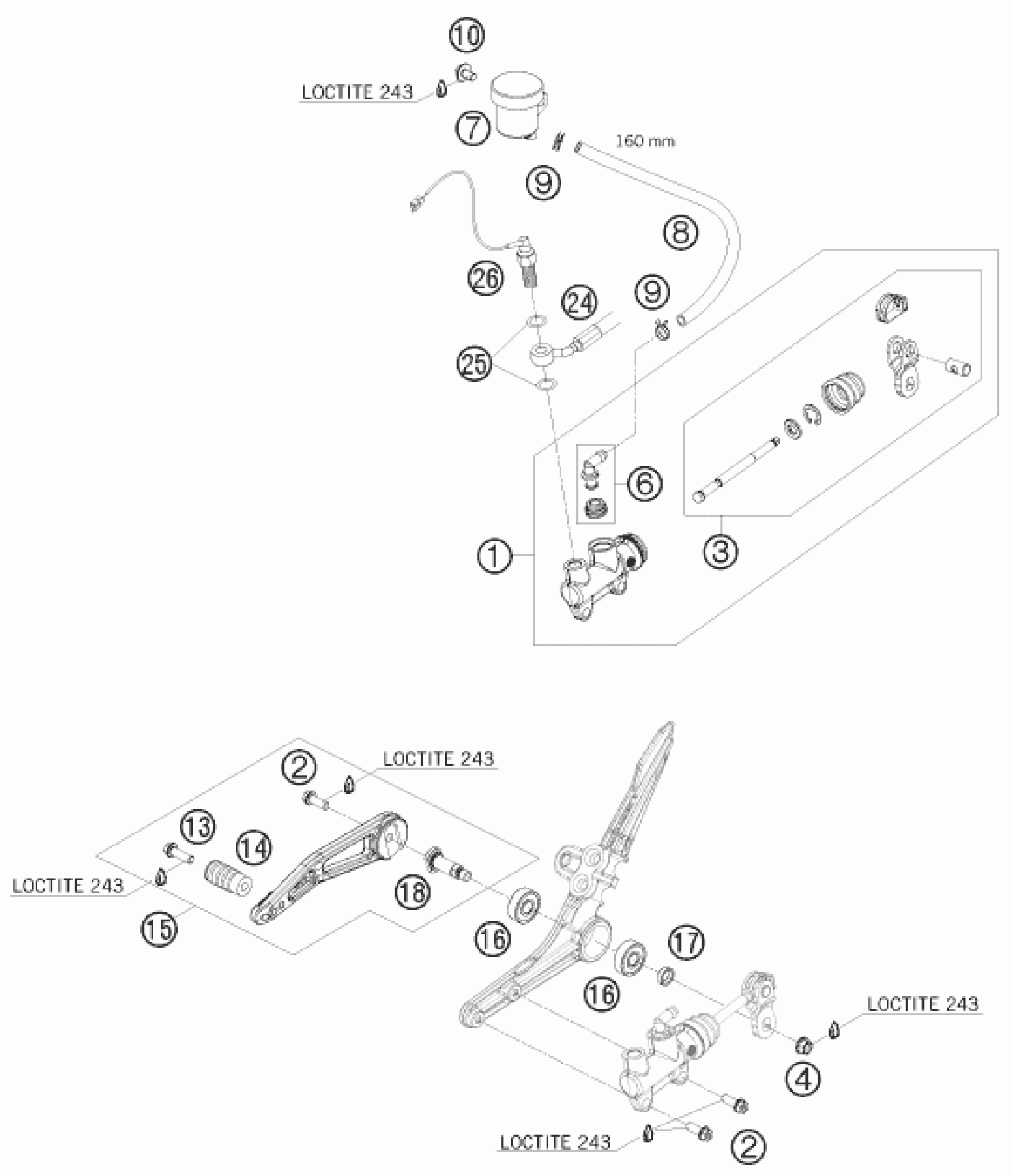 10
LOCTITE 243
7
160 mm
9
8
26
24
9
25
6
1
3
2
LOCTITE 243
13
14
LOCTITE 243
18
15
16
17
16
LOCTITE 243
4
LOCTITE 243
2