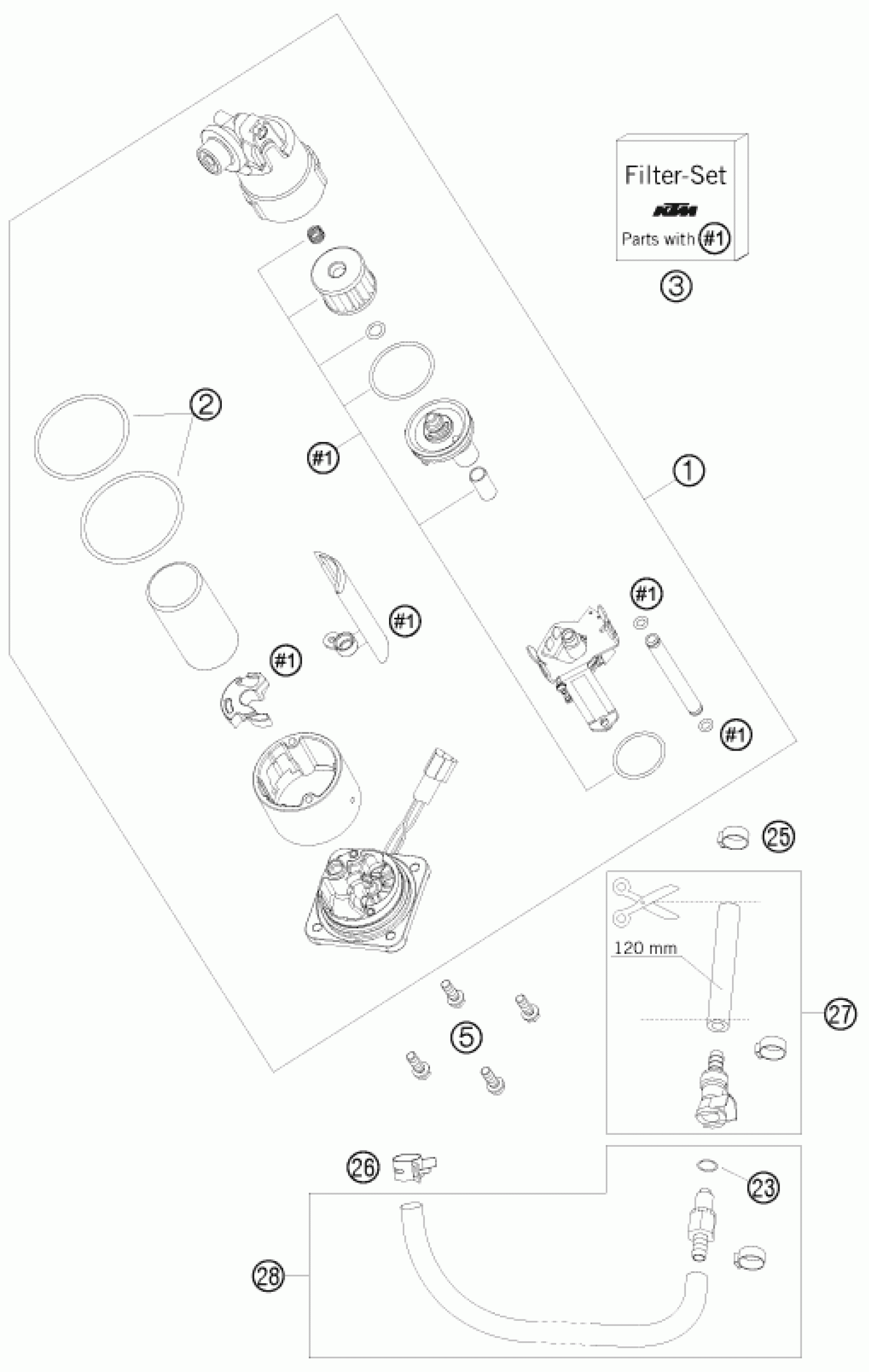 Filter-Set
KTM
Parts with #1
3
2
#1
1
#1
#1
#1
#1
25
120 mm
27
5
26
23
28