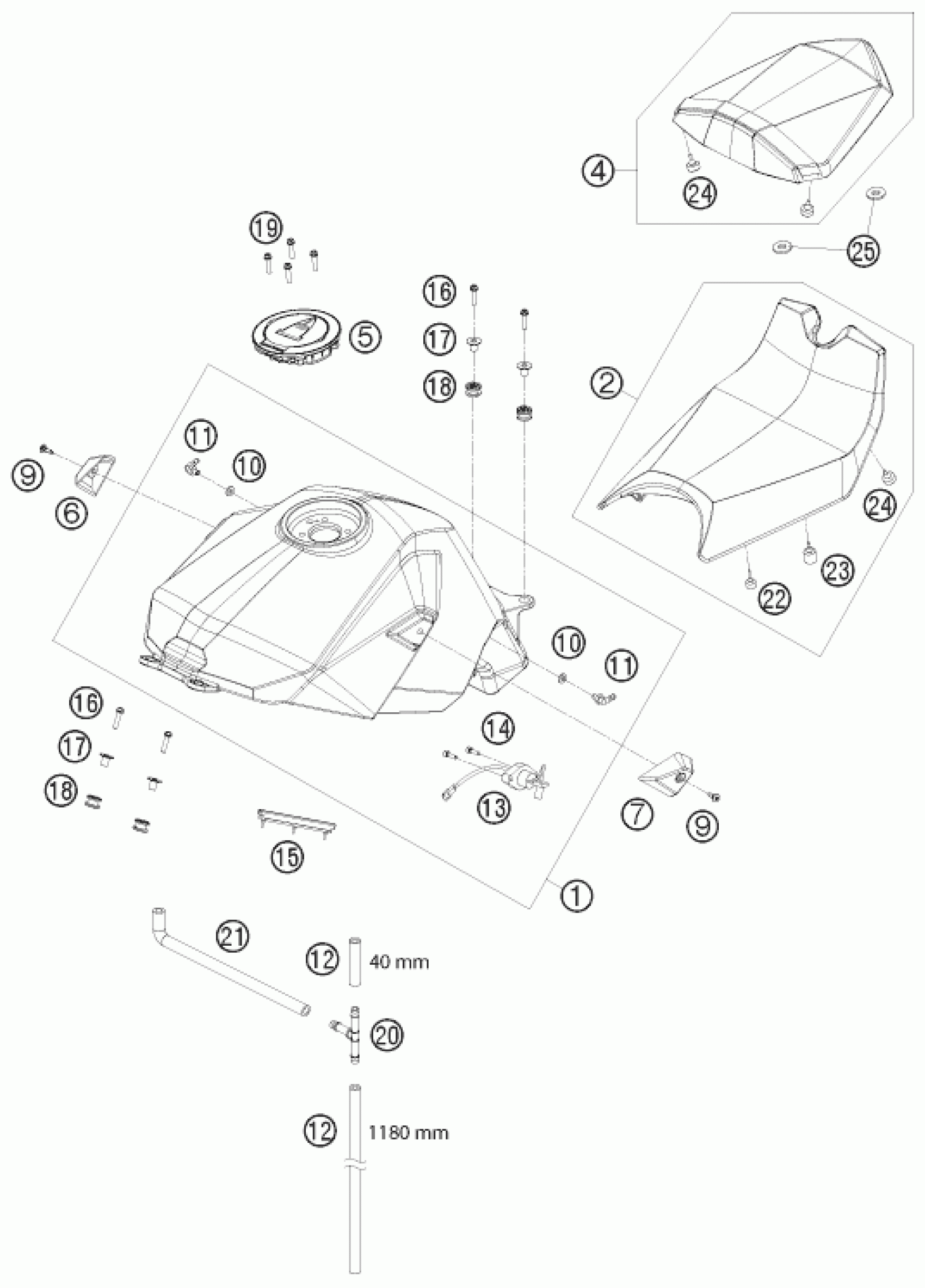 4
24
25
19
16
17
18
5
2
11
10
9
6
24
23
22
10
11
16
17
18
14
13
7
9
15
1
21
12
40 mm
20
12
1180 mm