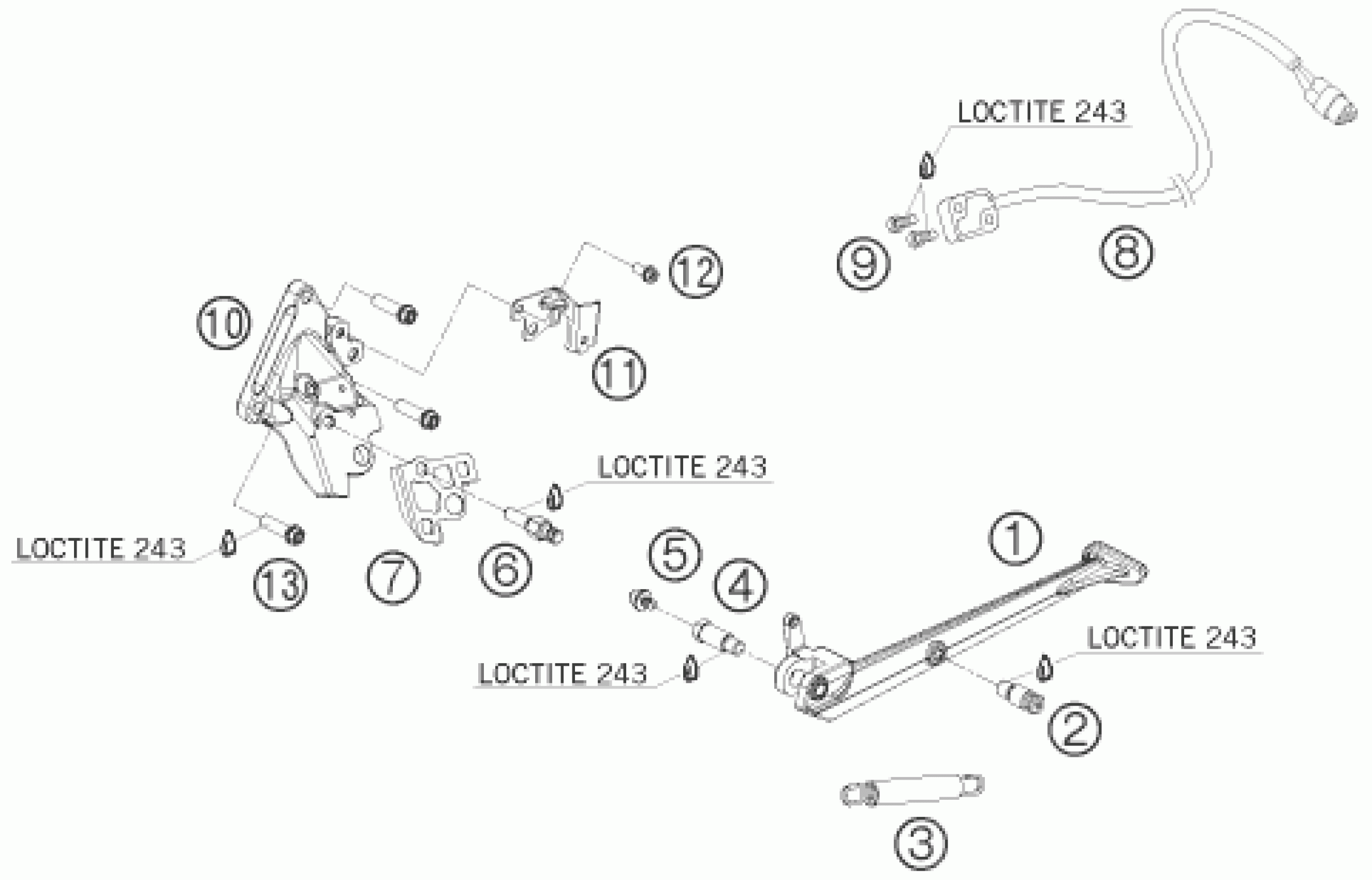 LOCTITE 243
9
8
12
10
11
LOCTITE 243
LOCTITE 243
13
7
6
5
4
1
LOCTITE 243
LOCTITE 243
2
3