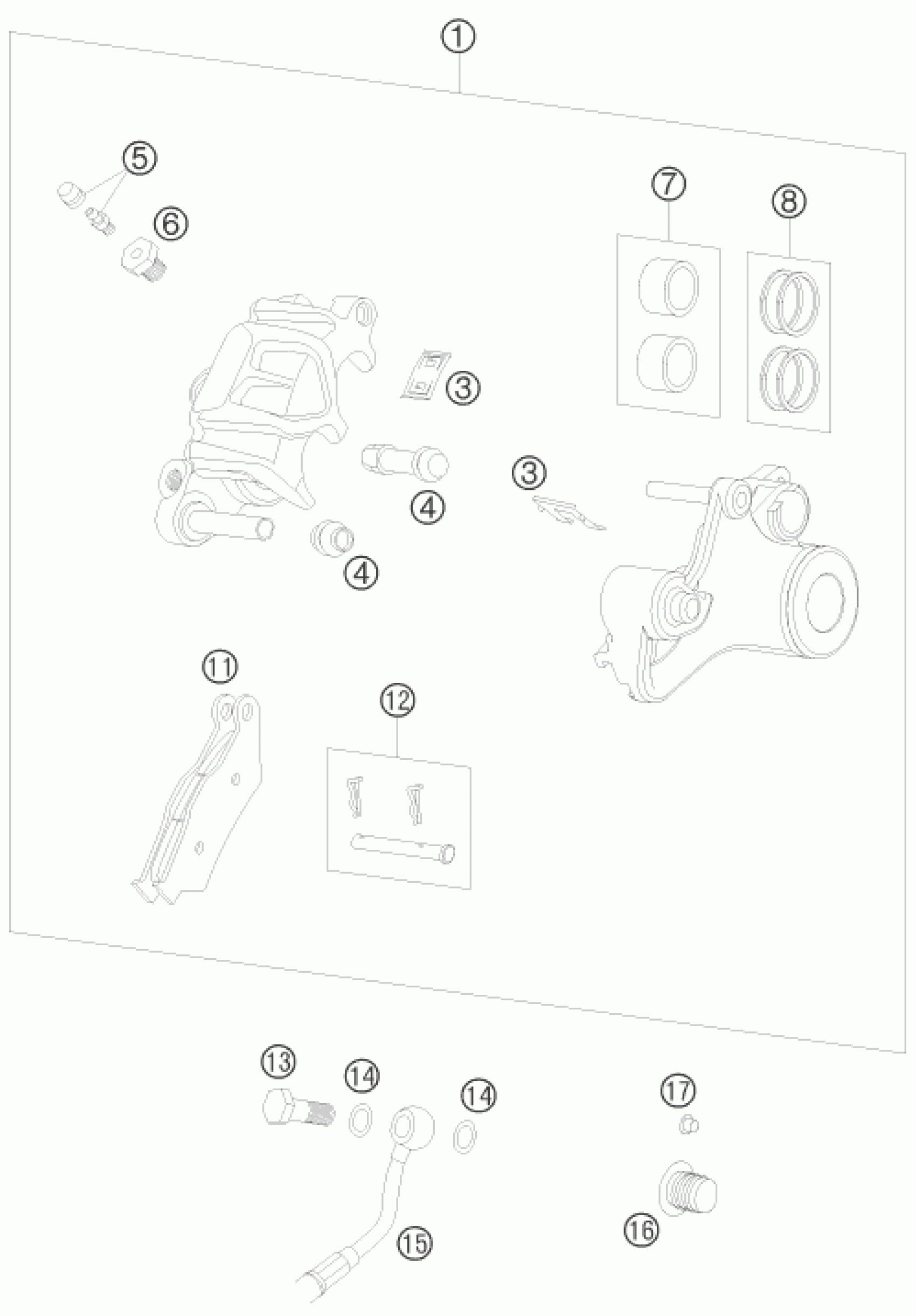 1
5
6
7
8
3
4
3
4
11
12
13
14
14
17
15
16